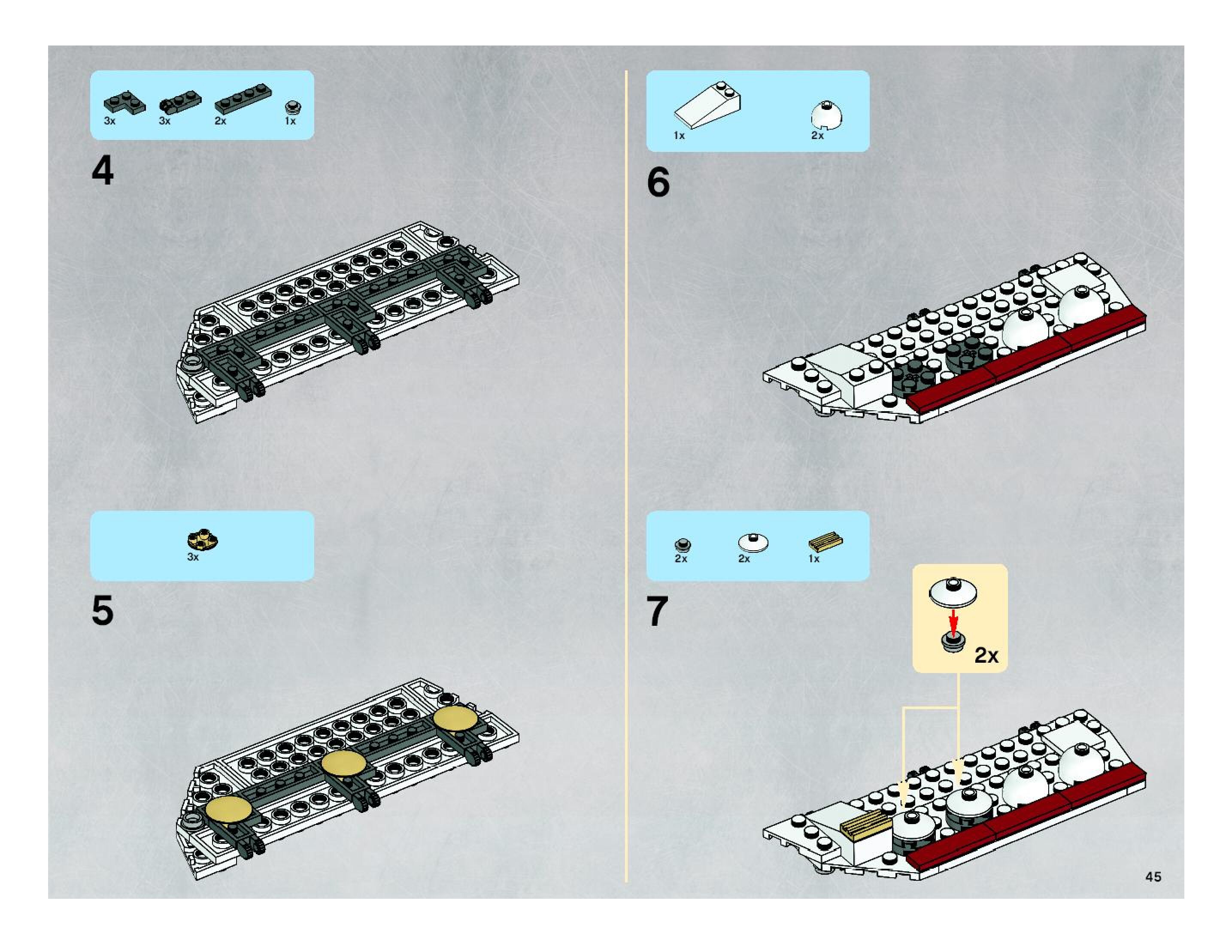 3x 3x 2x 1x

4

3x

5

1x 2x

6

2x 2x 1x

7

2x

45