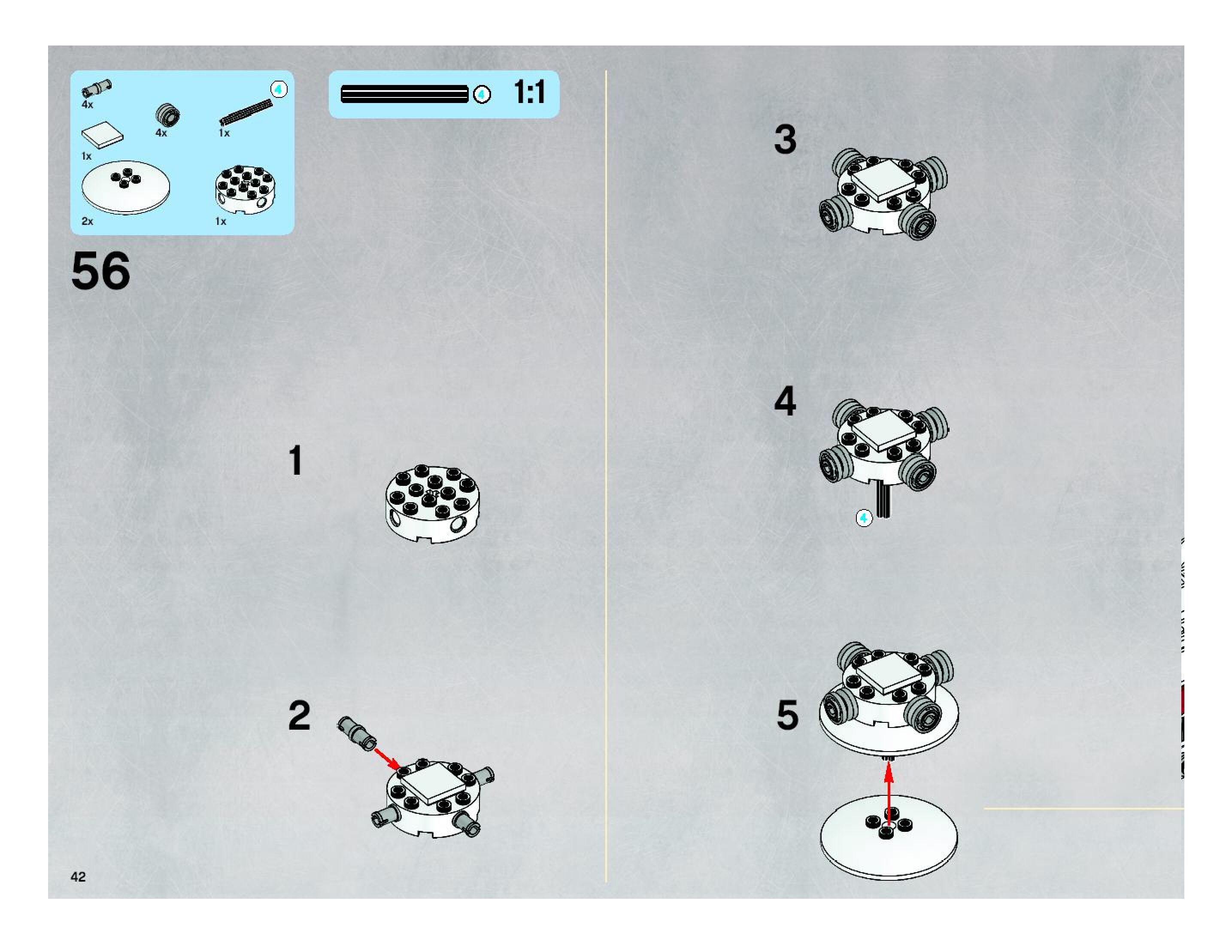 4x

4

4x

1x

1x

2x

1x

4

1:1

56

1

2

3

4

4

5

42