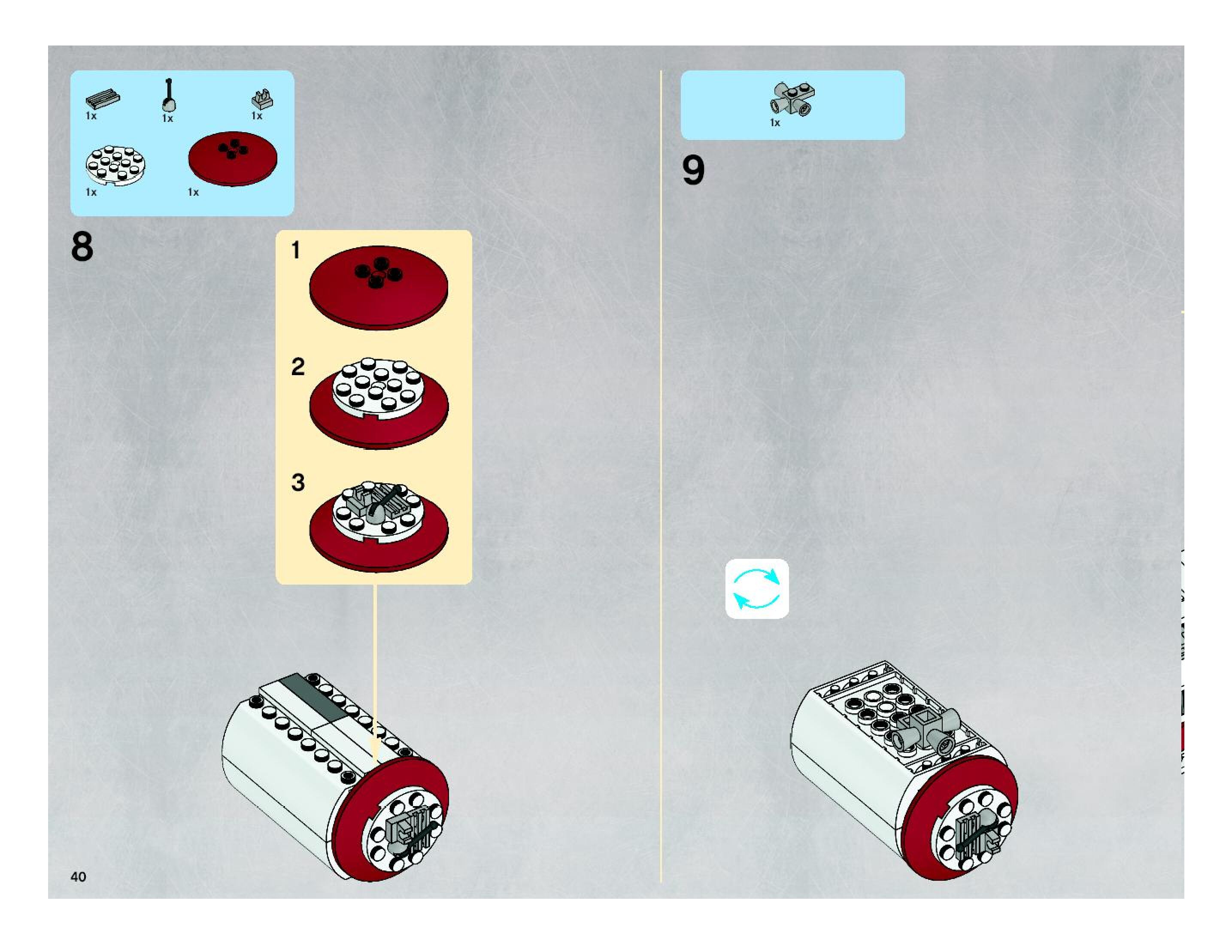 1x
1x
1x
1x
1x

8

1

2

3

40

1x

9