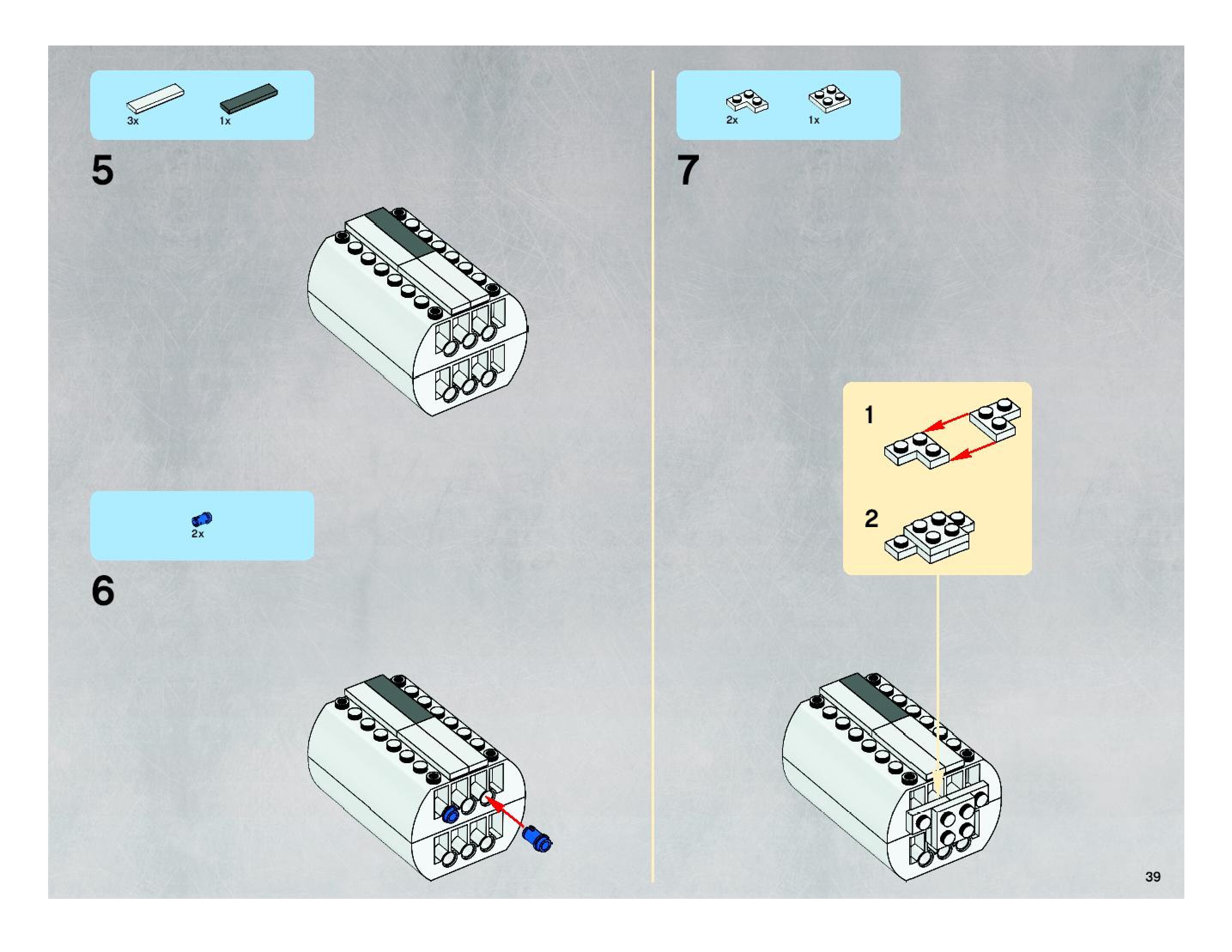 3x

1x

5

2x

6

2x

1x

7

1

2

39