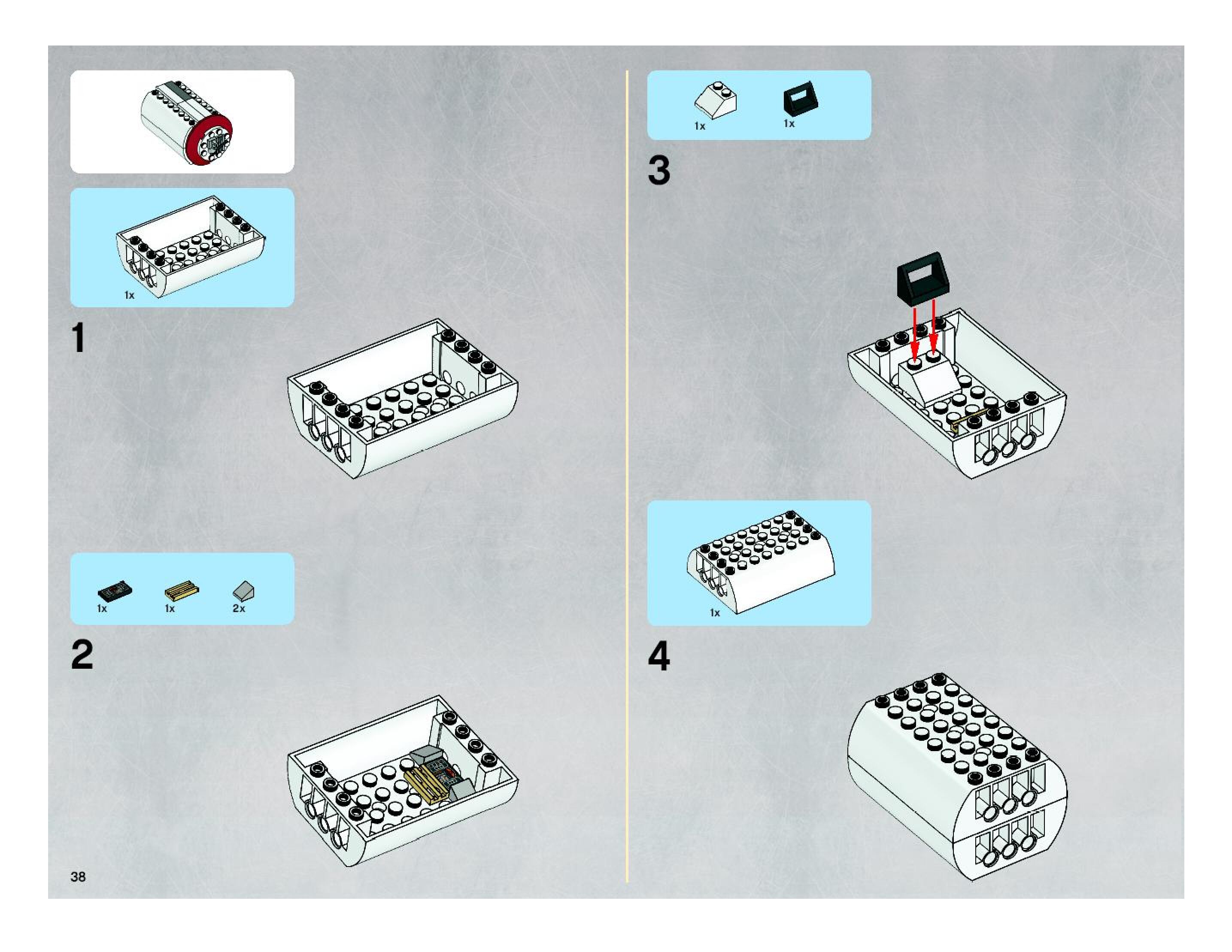 1x

1

1x 1x 2x

2

38

1x 1x

3

1x

4