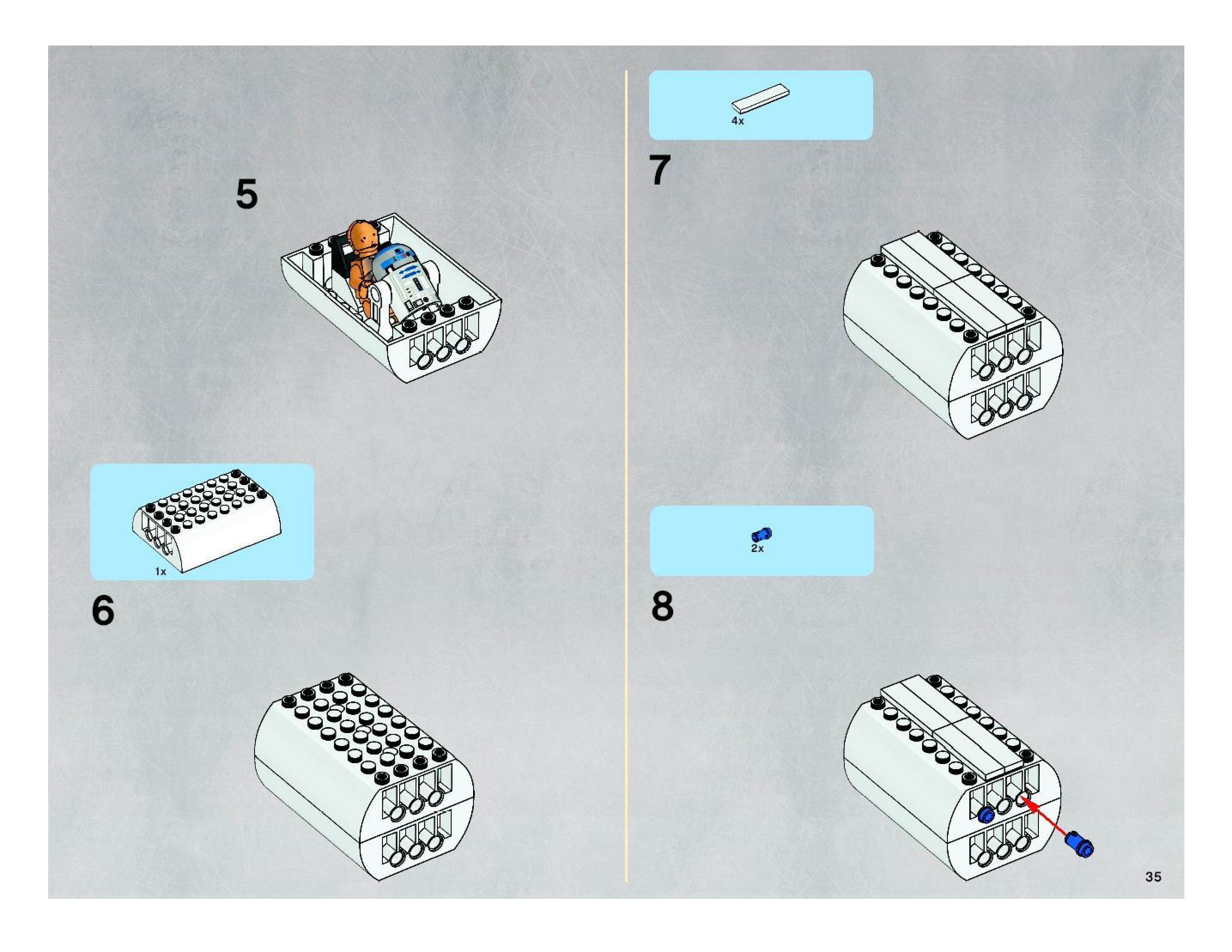 5

1x

6

4x

7

2x

8

35