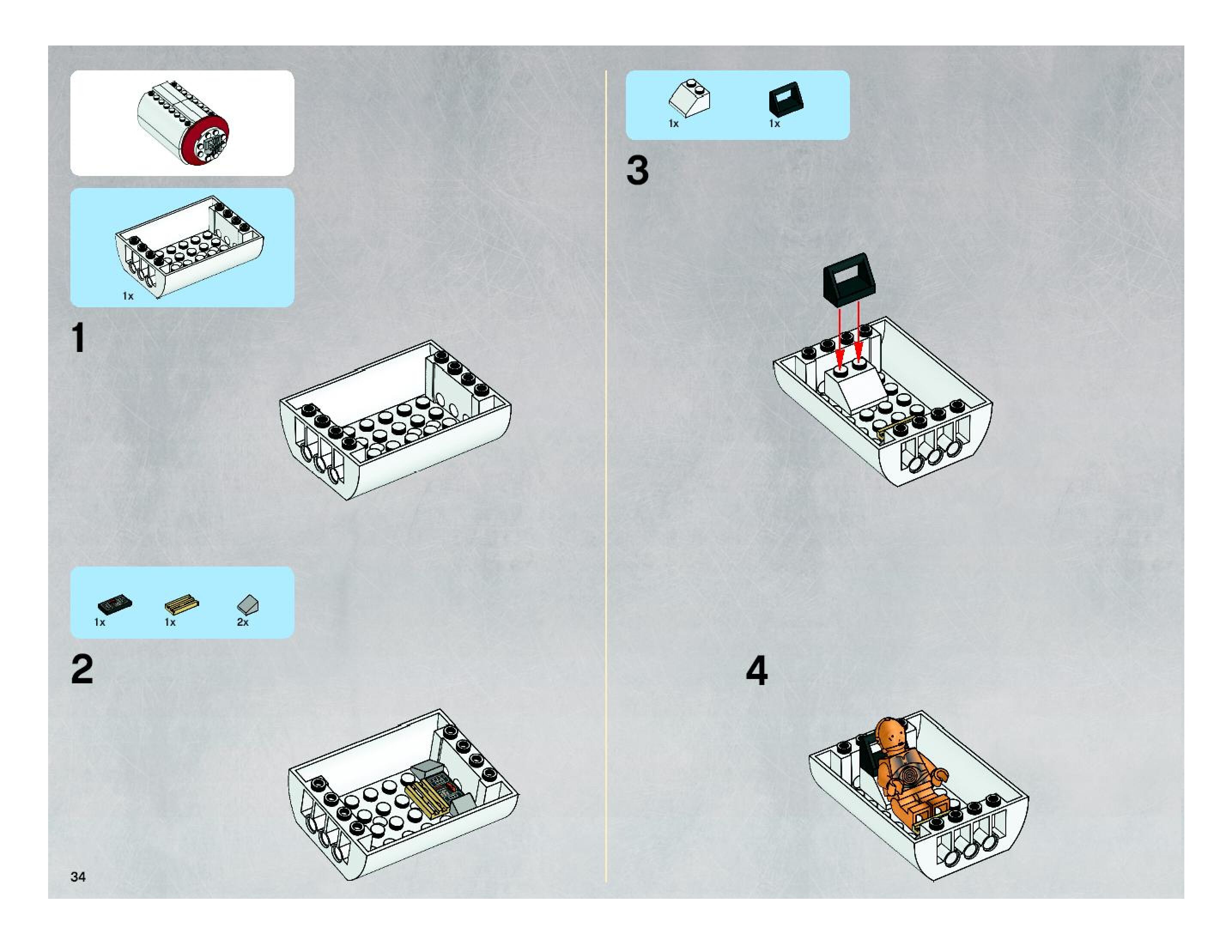 1x

1

1x 1x 2x

2

34

1x 1x

3

4