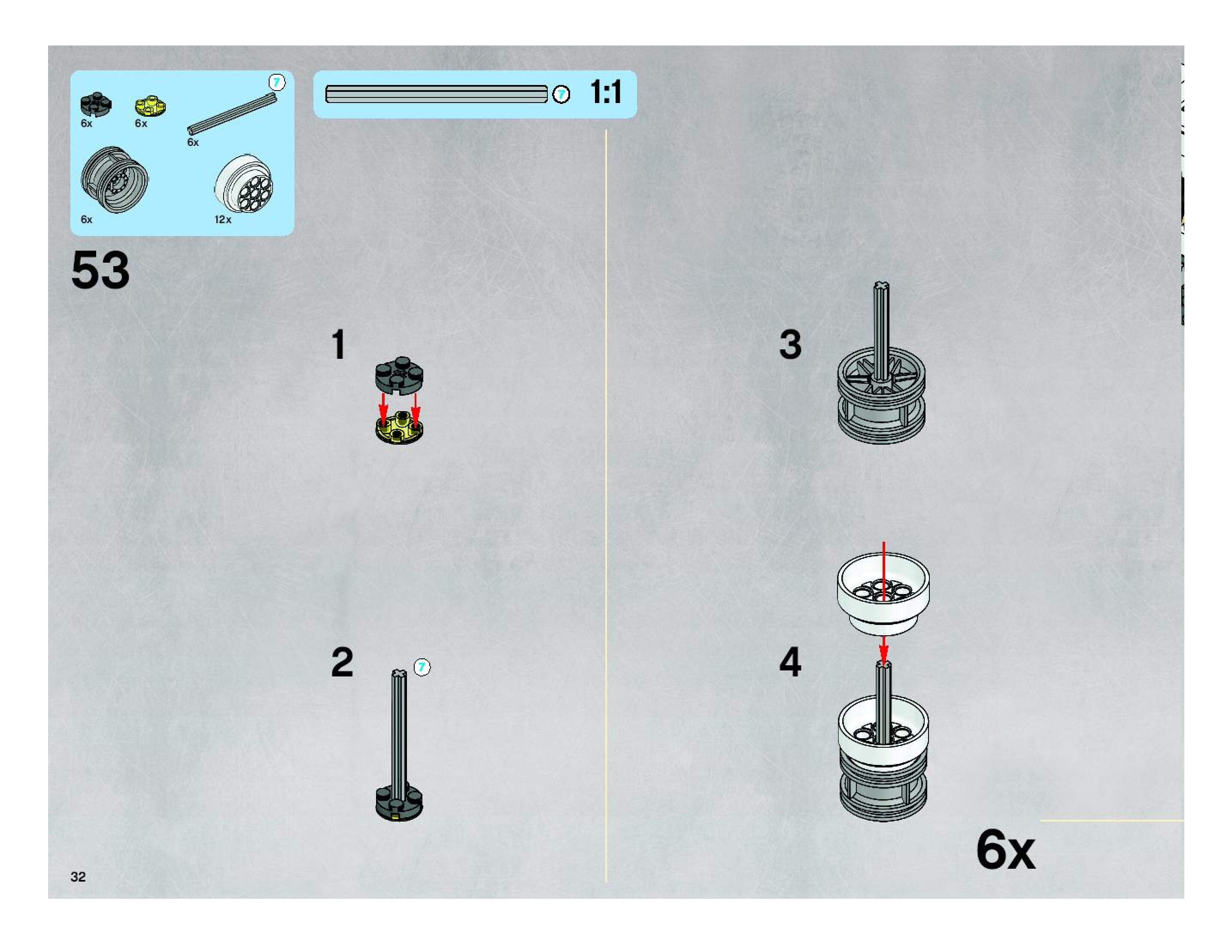 7

6x

6x

6x

6x

12x

7 1:1

53

1

2

7

3

4

6x

32