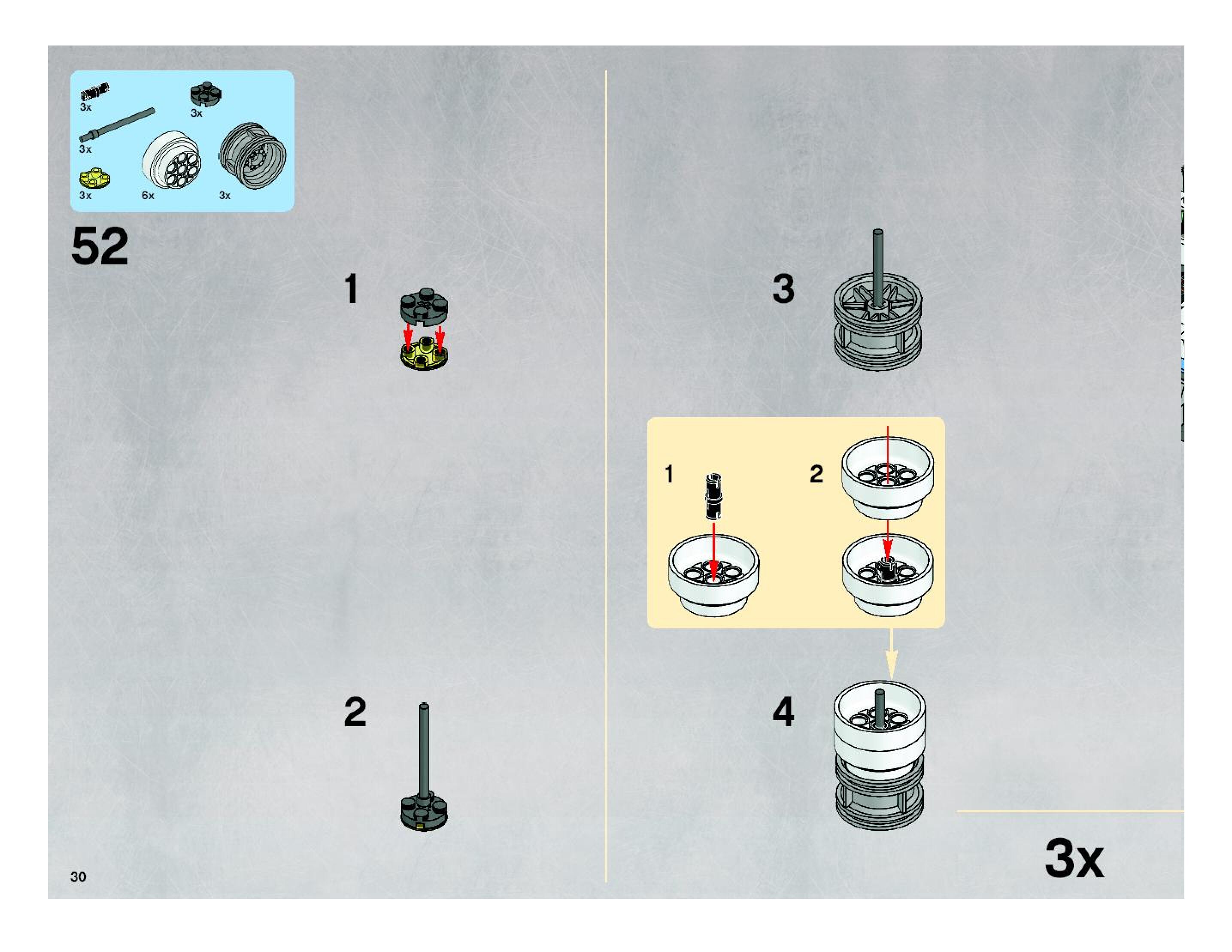 3x
3x
3x
3x
6x
3x

52

1

2

3

1

2

4

3x

30