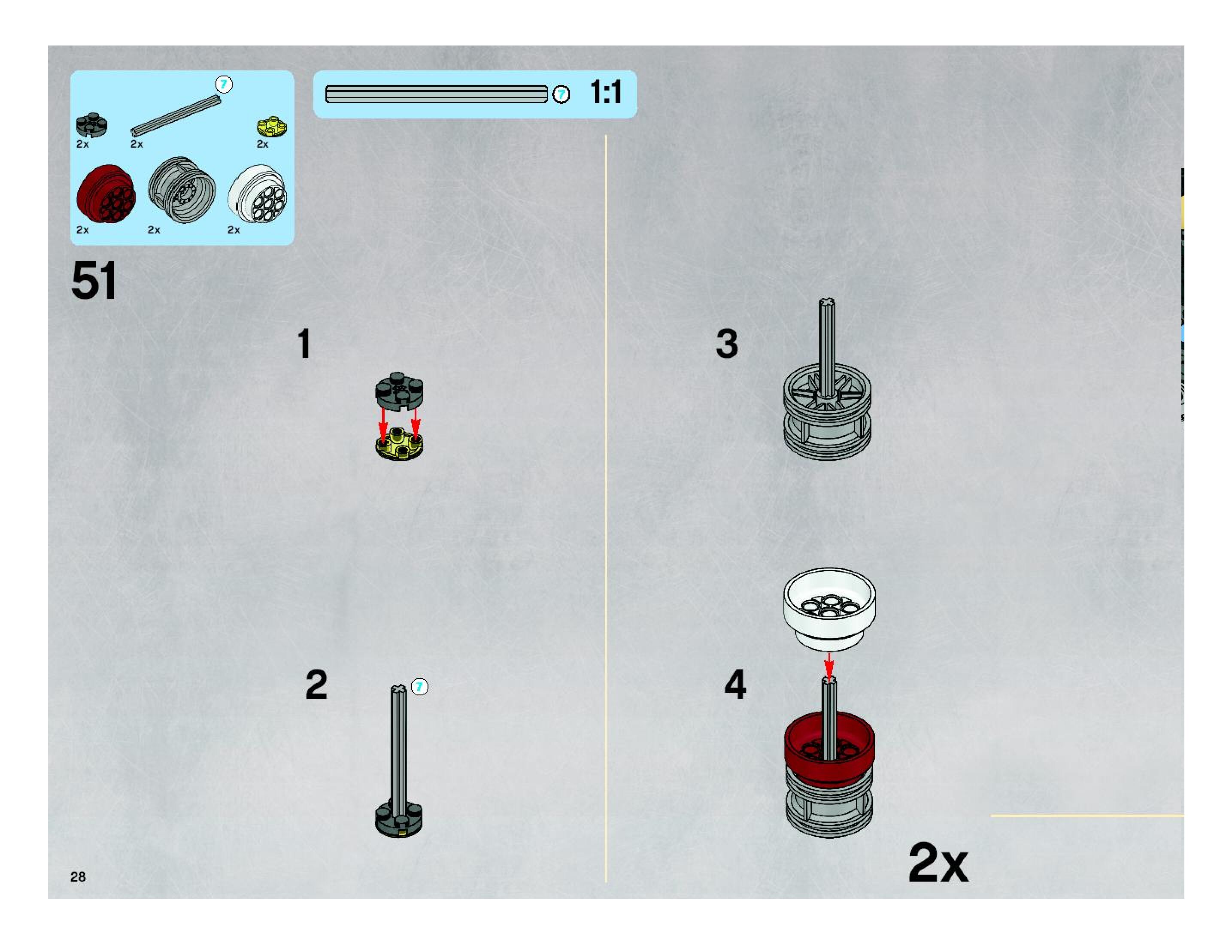 7

2x 2x 2x

2x 2x 2x

7 1:1

51

1

2

7

3

4

2x

28