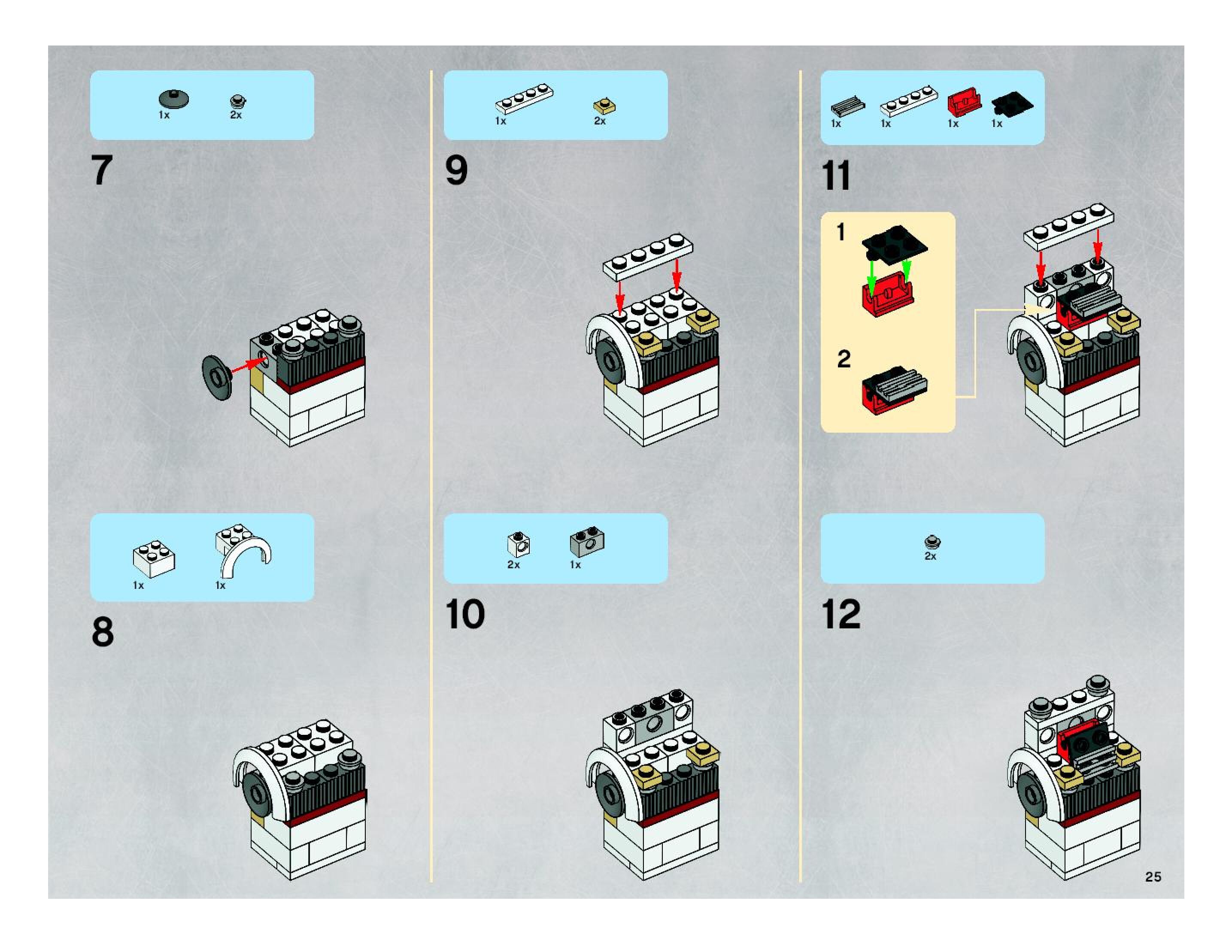 1x 2x

7

1x 1x

8

1x 2x

9

2x 1x

10

1x 1x 1x 1x

11

1

2

2x

12

25