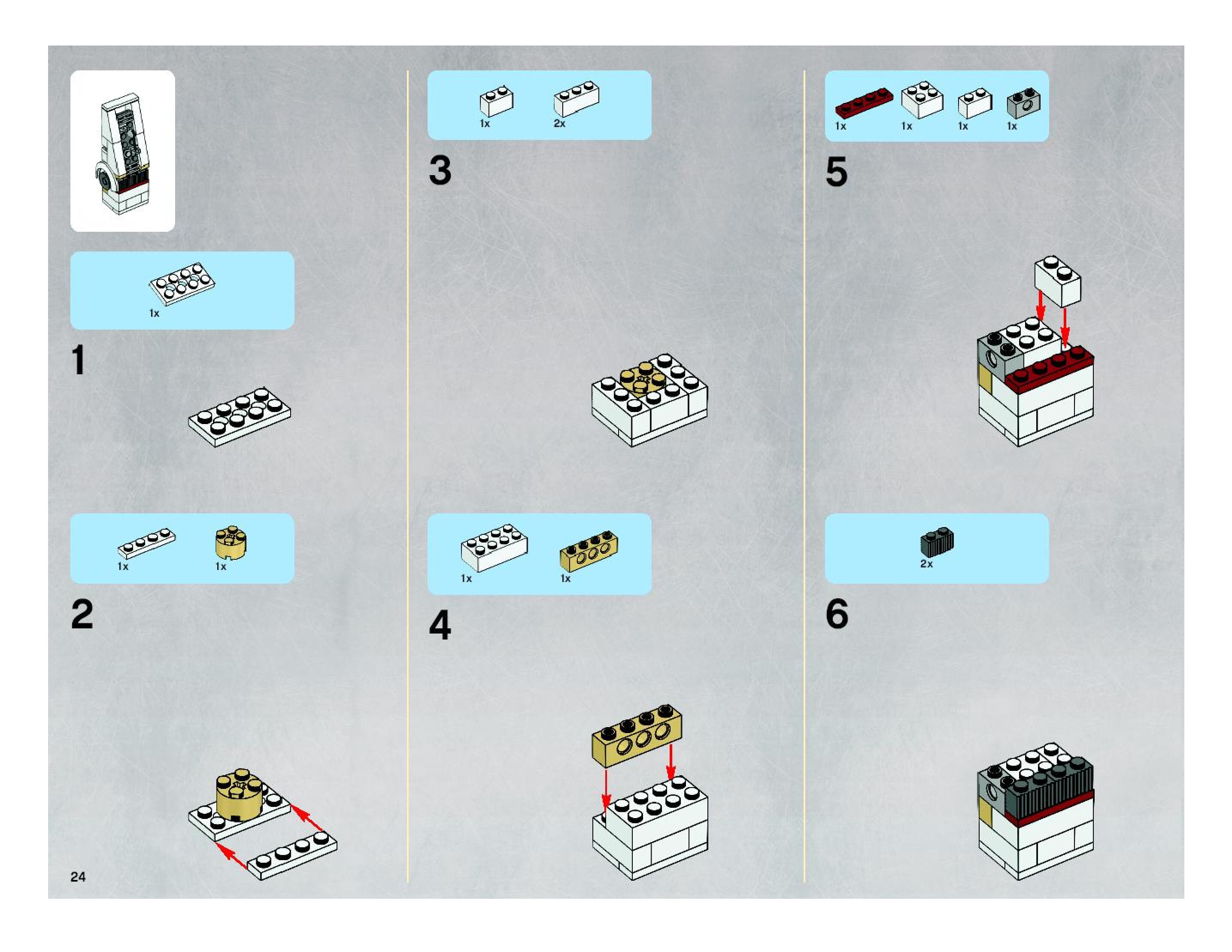 1x

1

1x 1x

2

24

1x 2x

3

1x 1x

4

1x 1x 1x 1x

5

2x

6