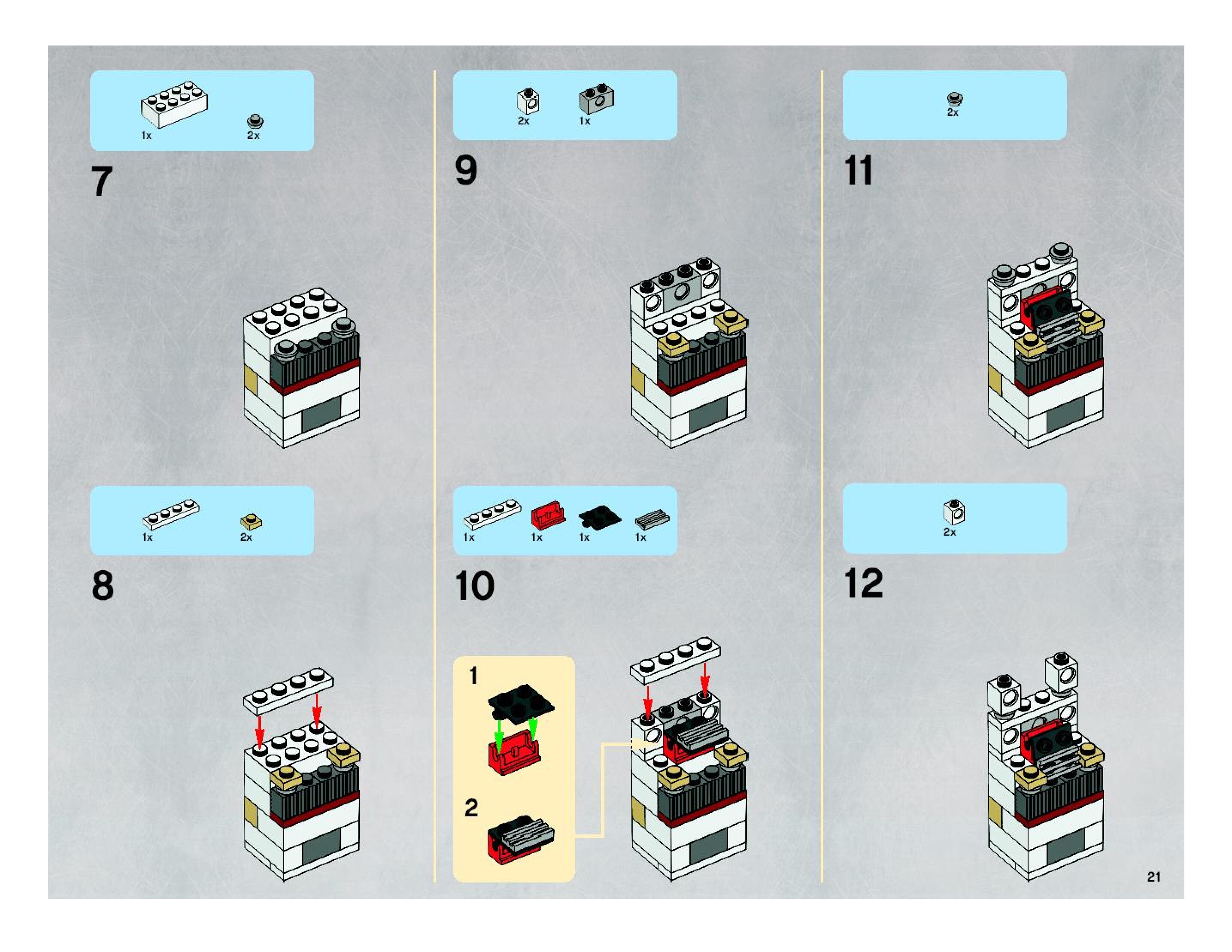 1x 2x

7

1x 2x

8

2x 1x

9

1x 1x 1x 1x

10

1

2

2x

11

2x

12

21