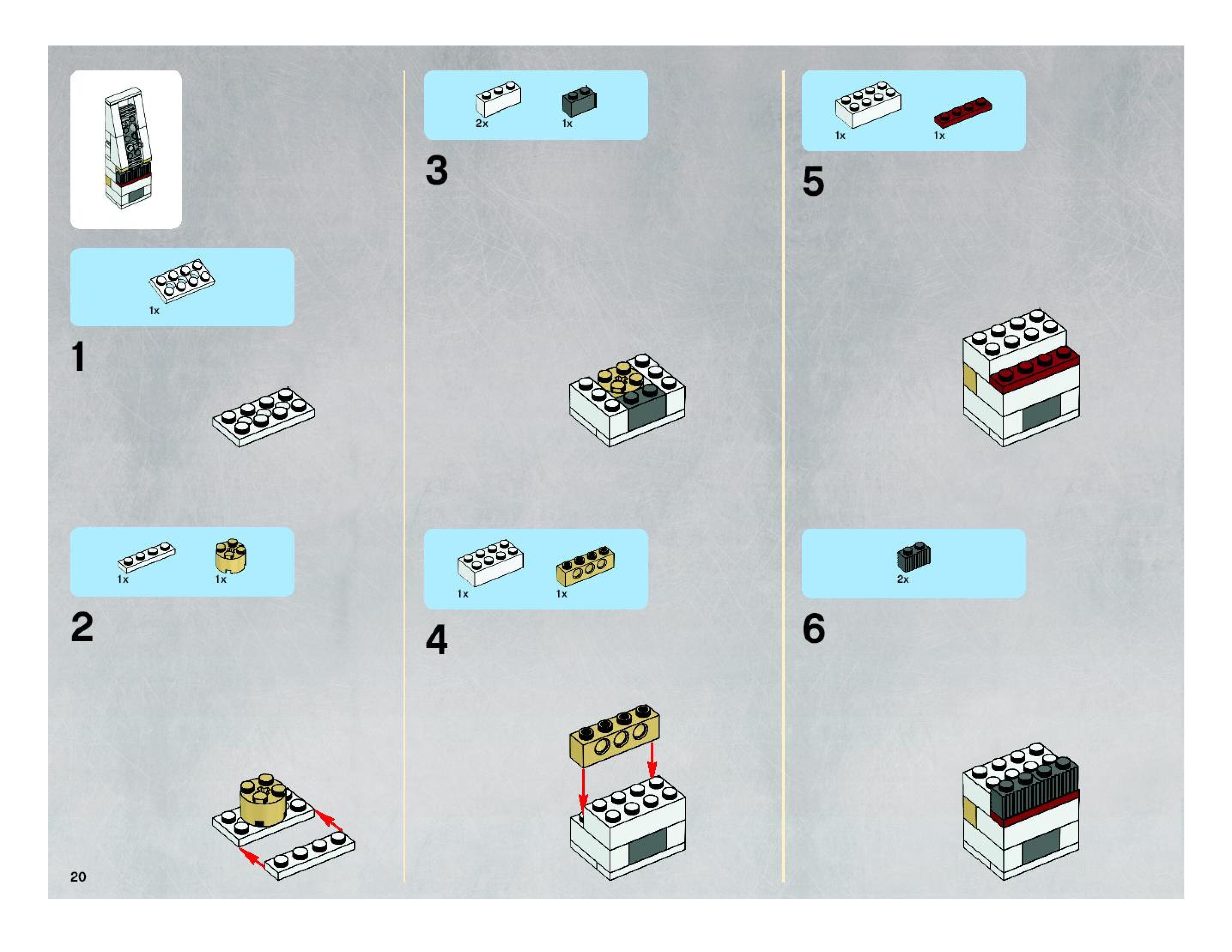 1x

1

1x 1x

2

20

2x 1x

3

1x 1x

4

1x 1x

5

2x

6