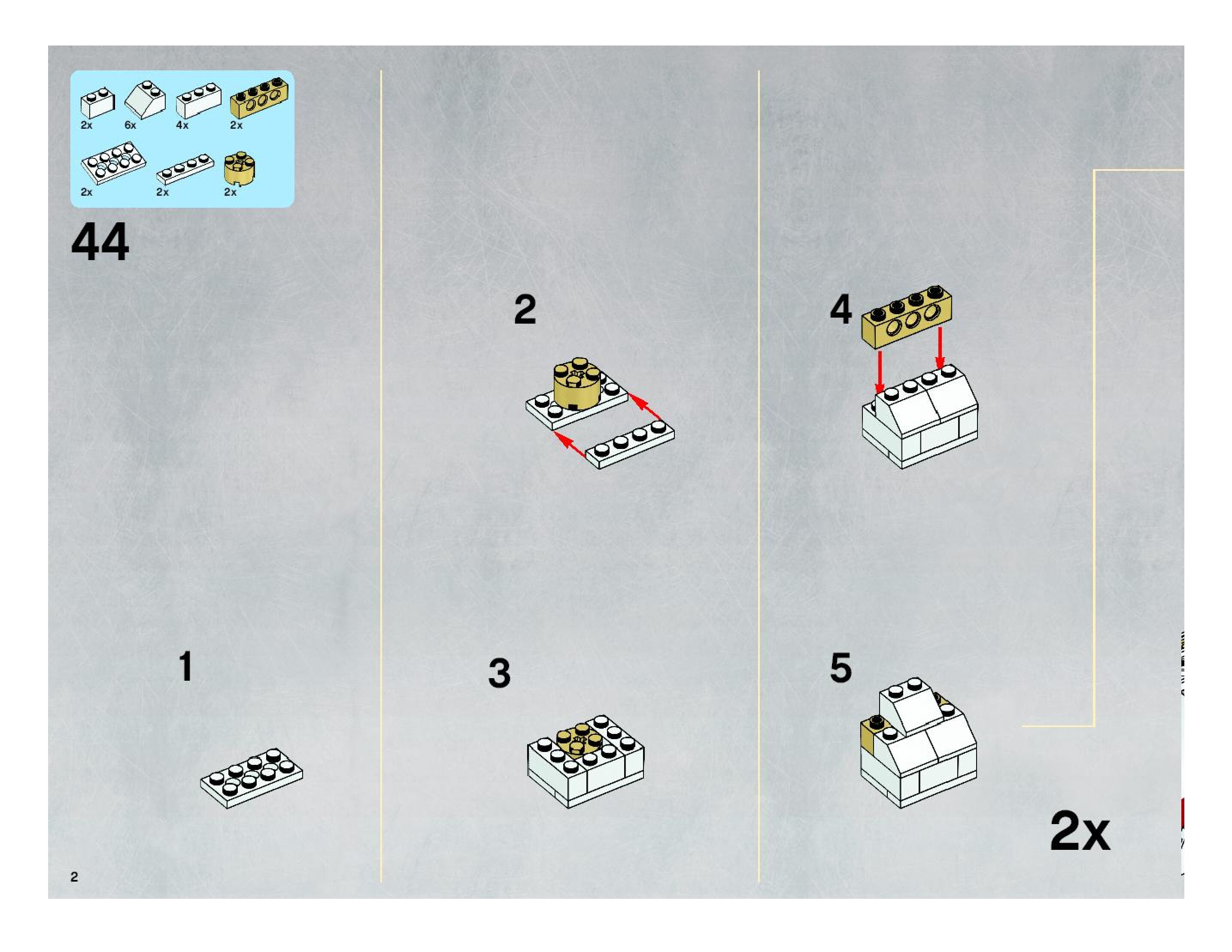 2x 6x 4x 2x
2x 2x 2x

44

1

2

3

4

5

2x

2