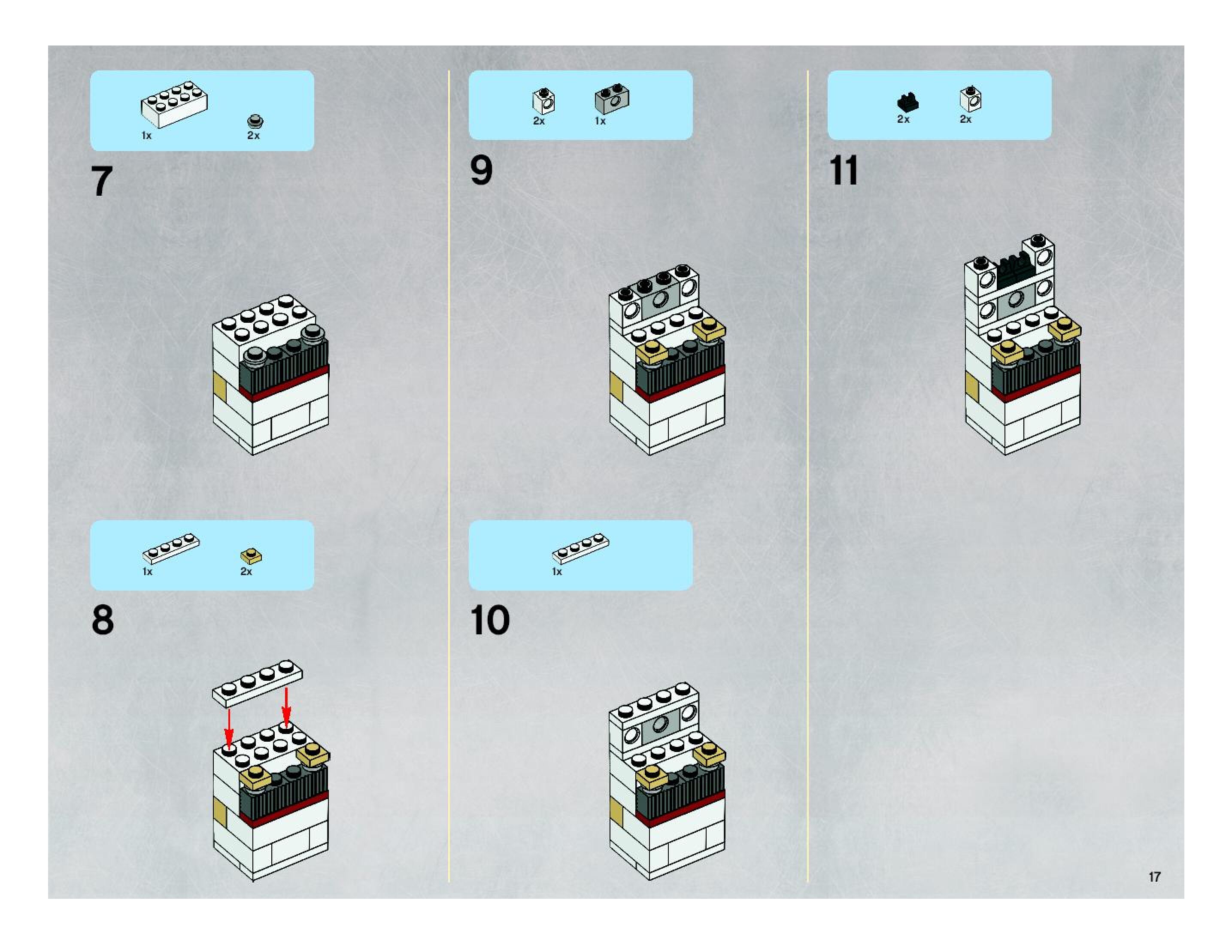 1x 2x

7

1x 2x

8

2x 1x

9

1x

10

2x 2x

11

17