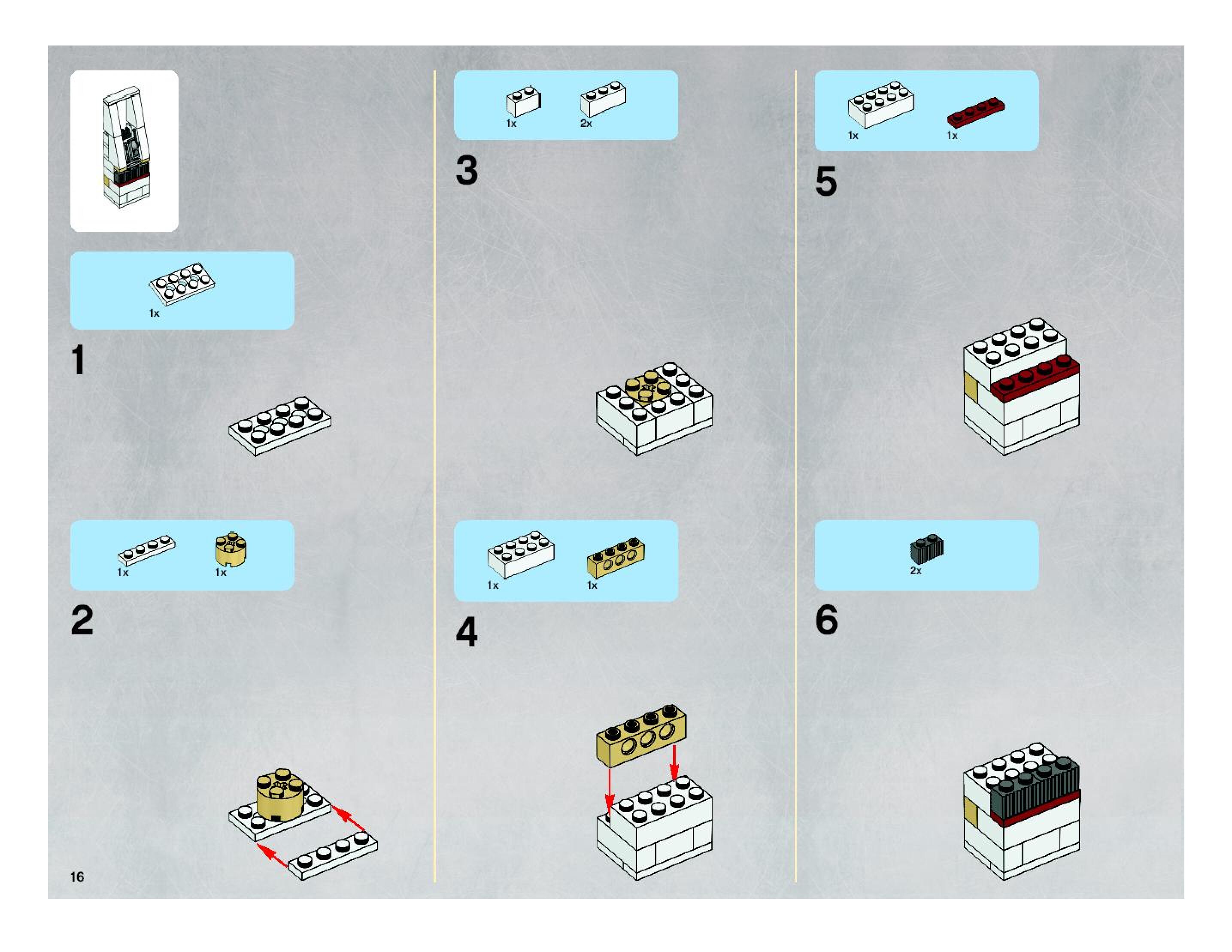 1x

1

1x 1x

2

16

1x 2x

3

1x 1x

4

1x 1x

5

2x

6