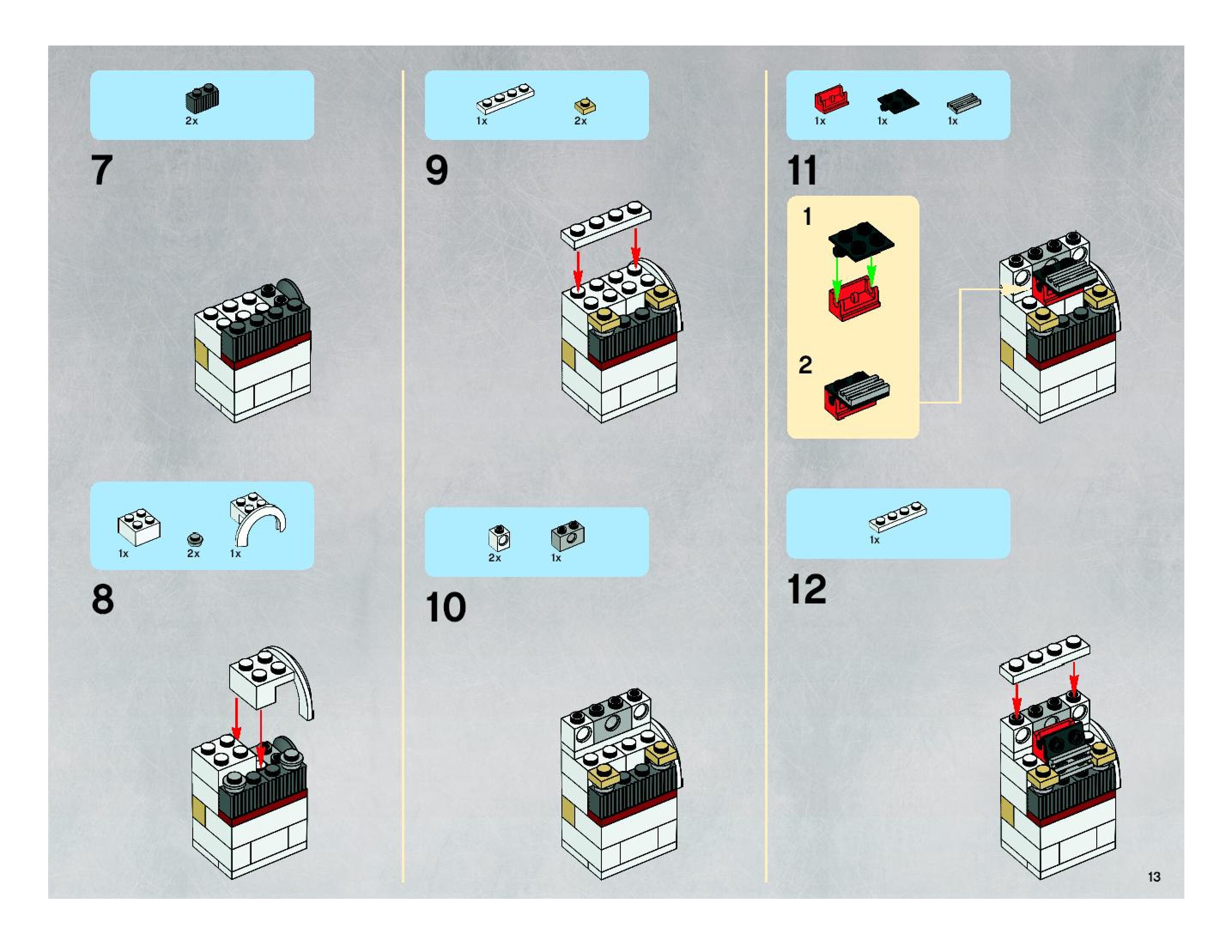 2x

7

1x 2x 1x

8

1x 2x

9

2x 1x

10

1x 1x 1x

11

1

2

1x

12

13