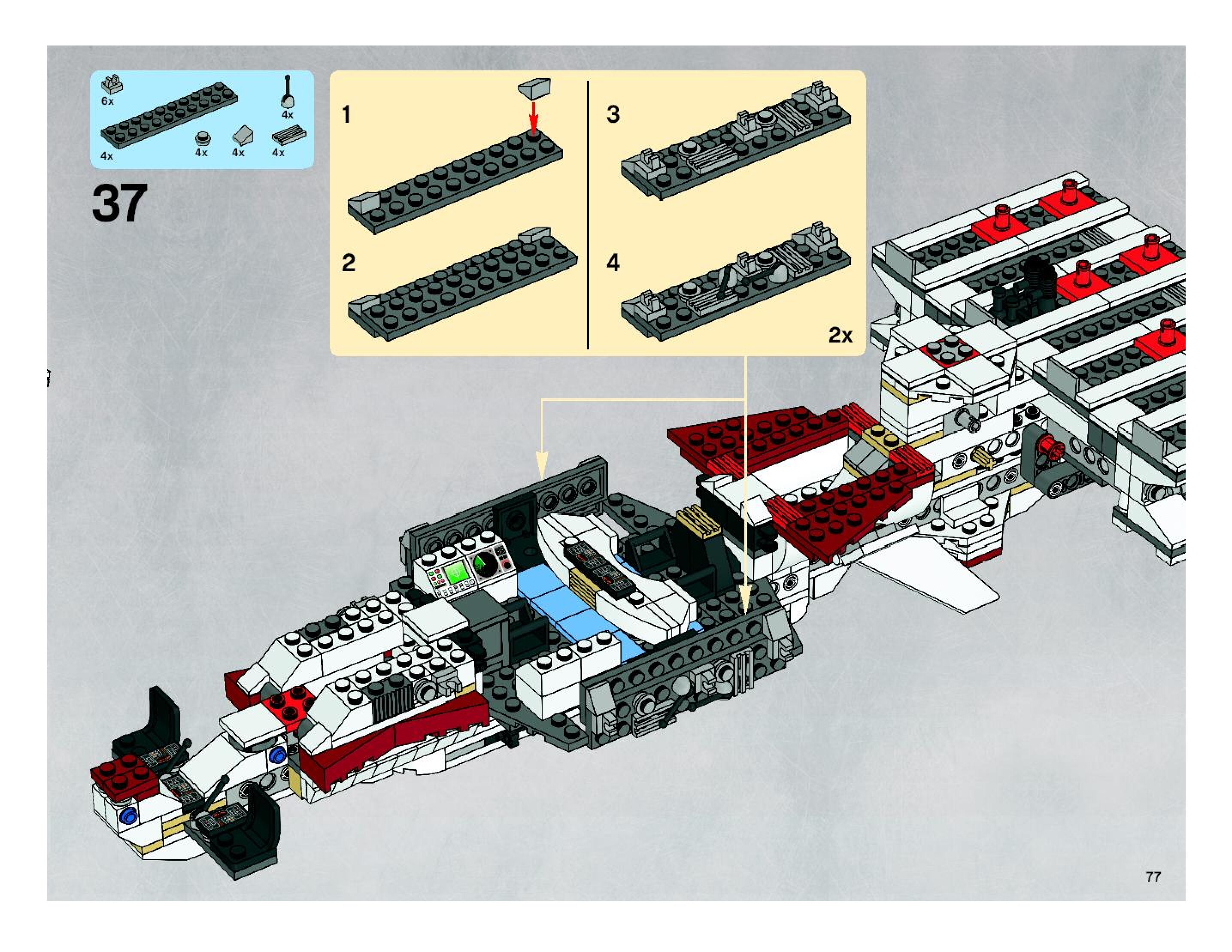 6x
4x
4x
4x
4x
4x

37

1

2

3

4

2x

77