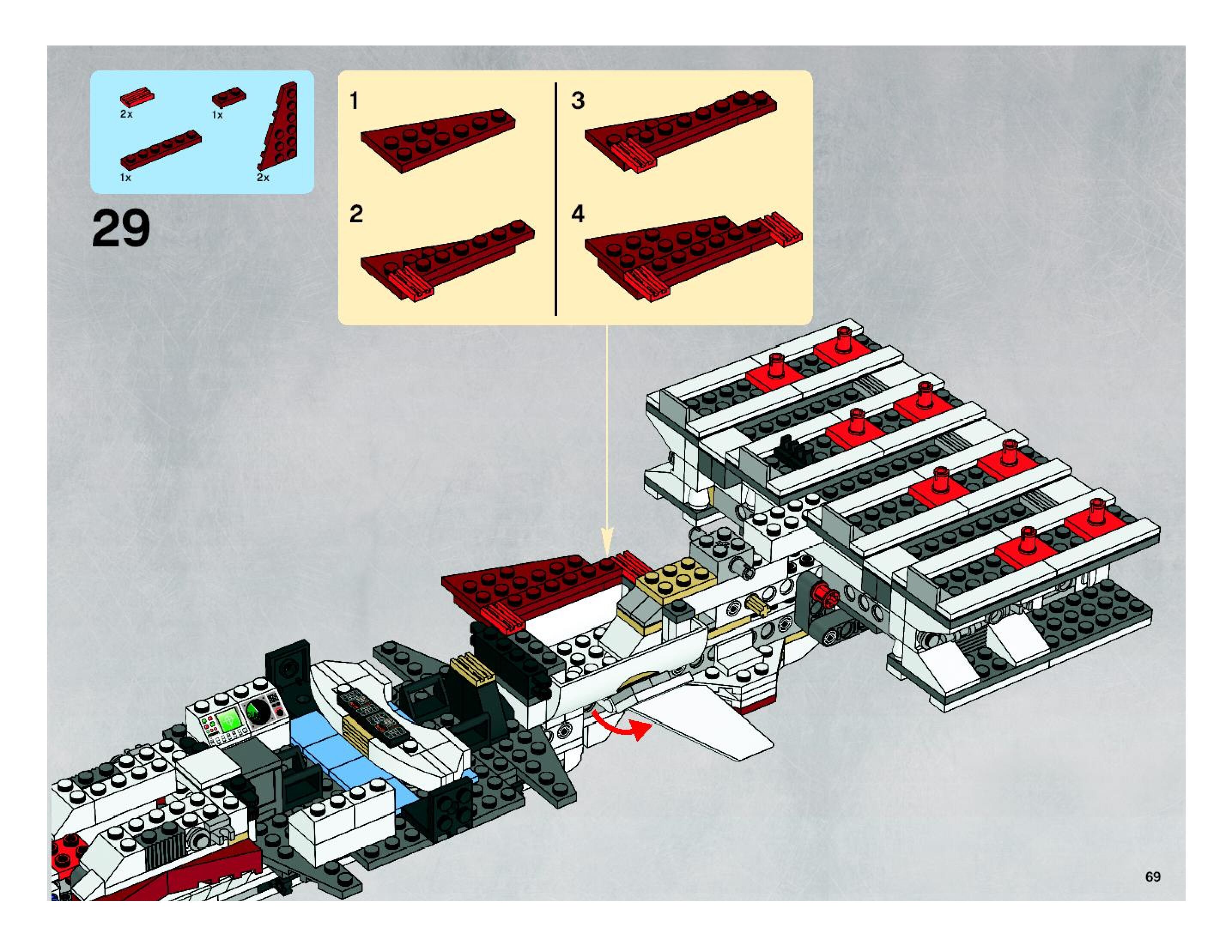 2x
1x
1x
2x

29

1
2
3
4

69