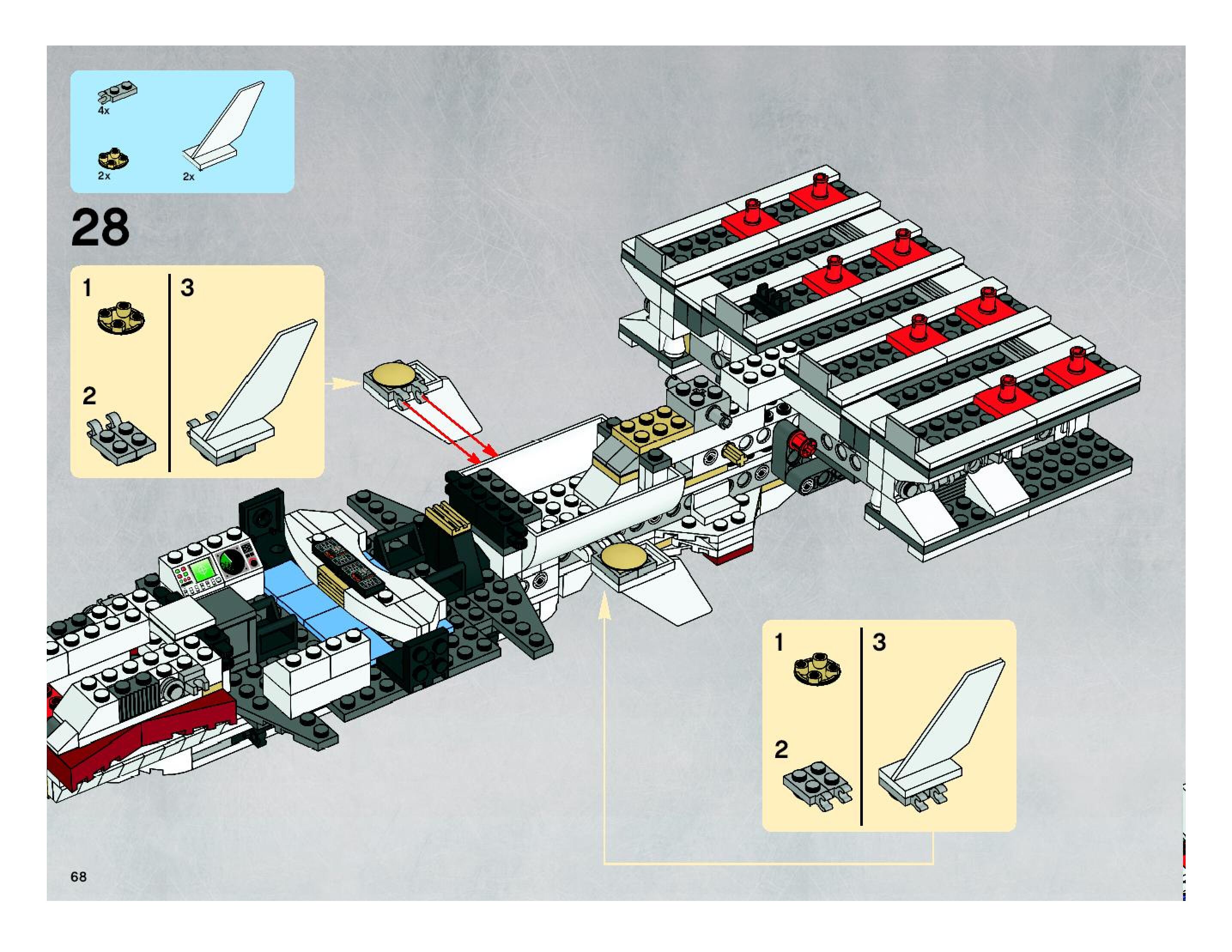 4x

2x

2x

28

1

2

3

1

2

3

68