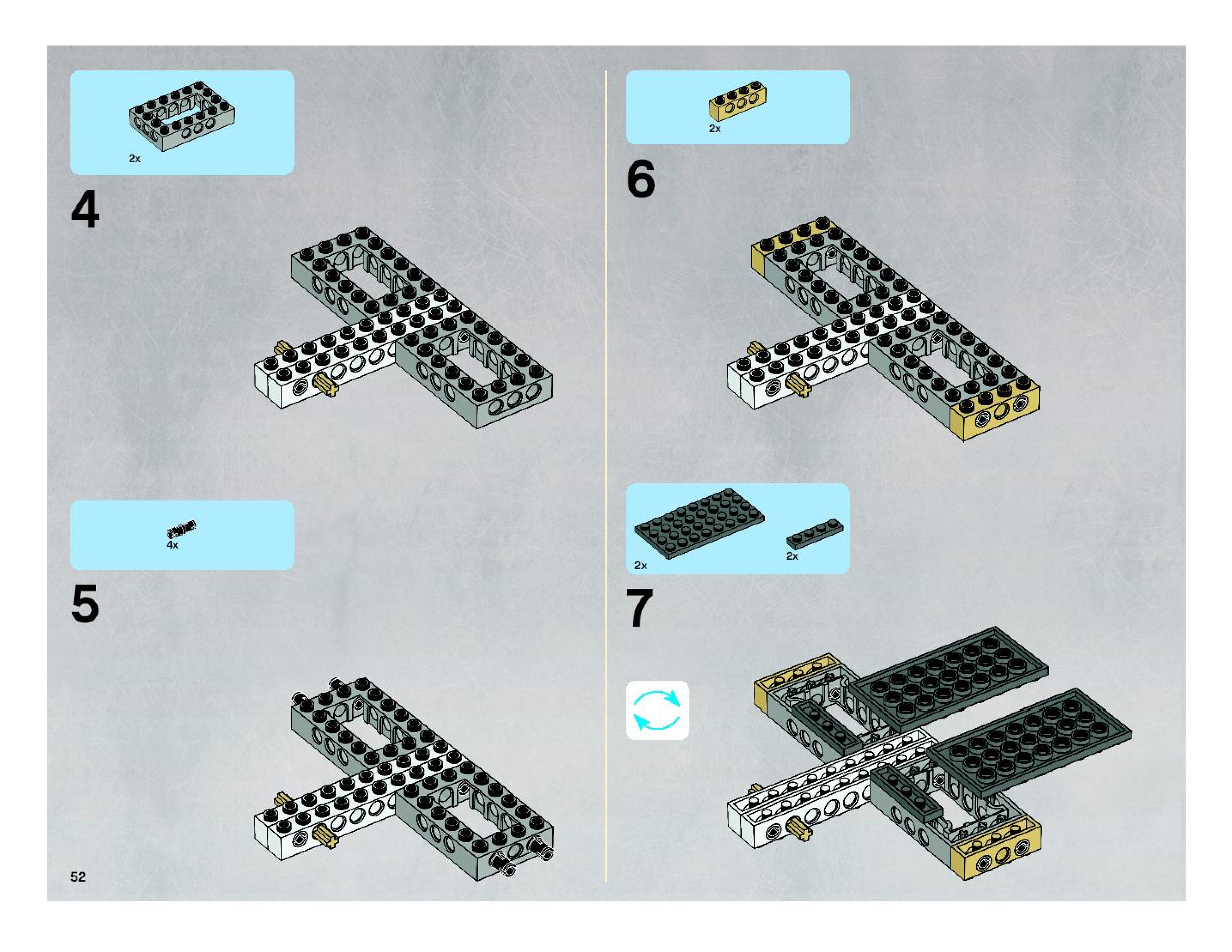 2x

4

4x

5

52

2x

6

2x

2x

7