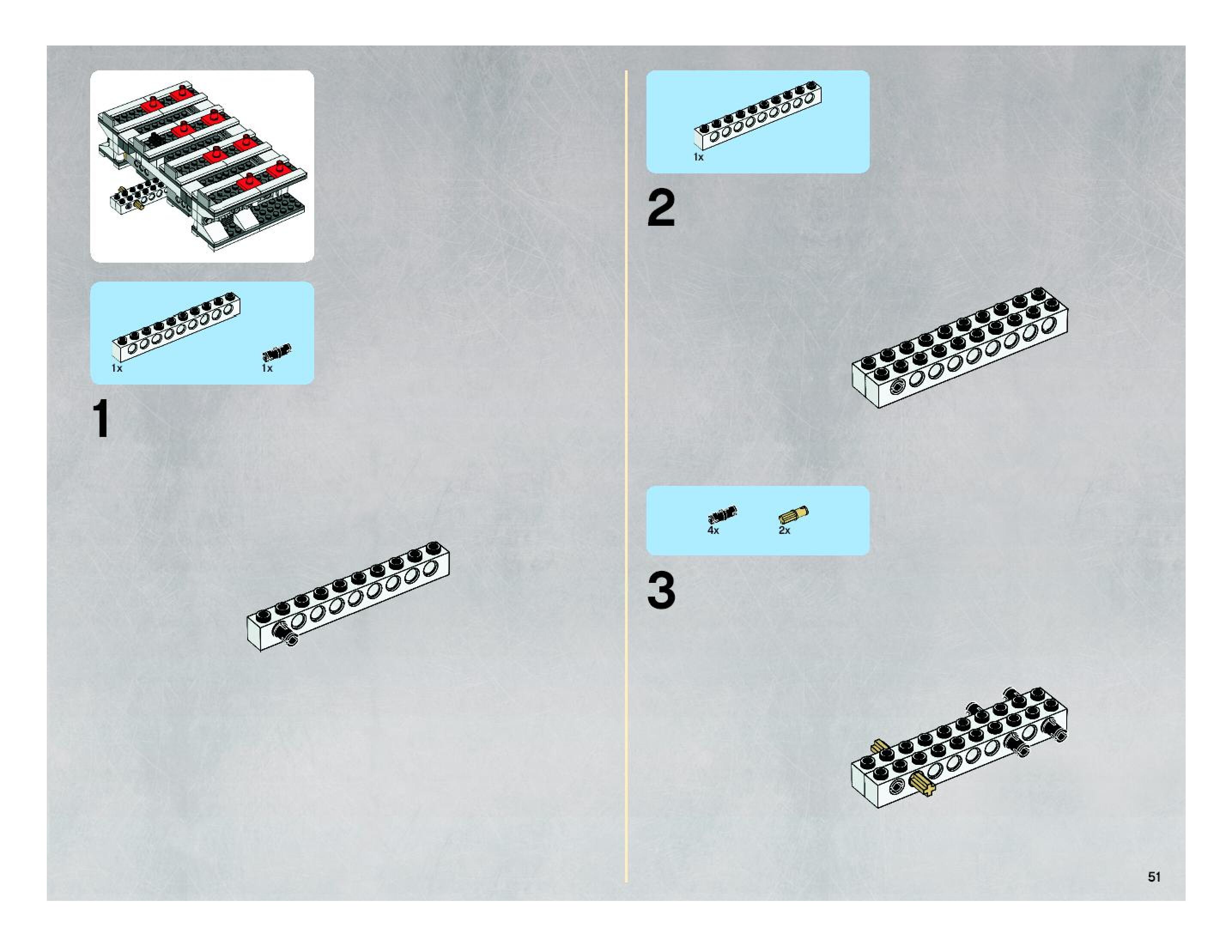 1x
1x

1

1x

2

4x
2x

3

51