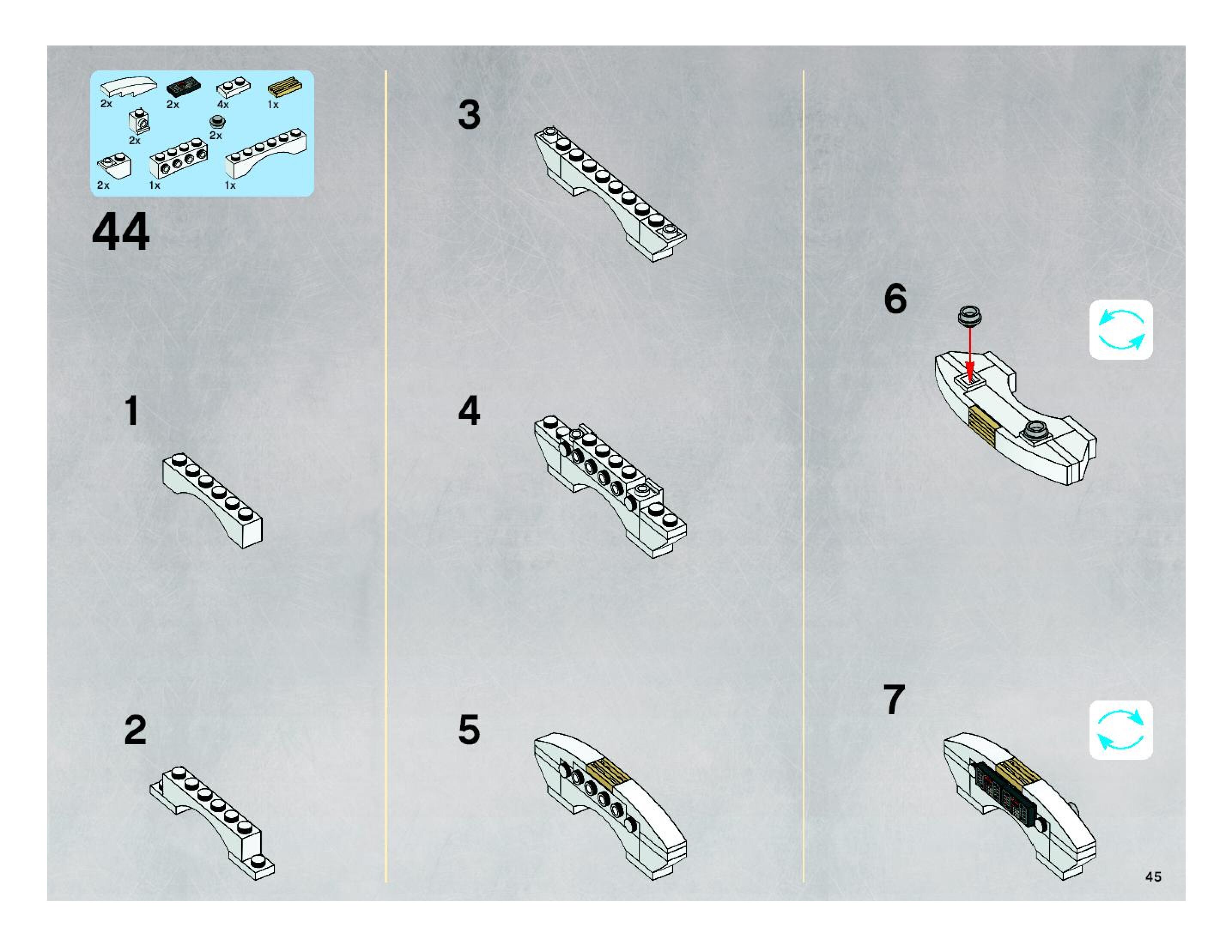 2x 2x 4x 1x
2x 2x
2x 1x 1x

44

1

2

3

4

5

6

7

45