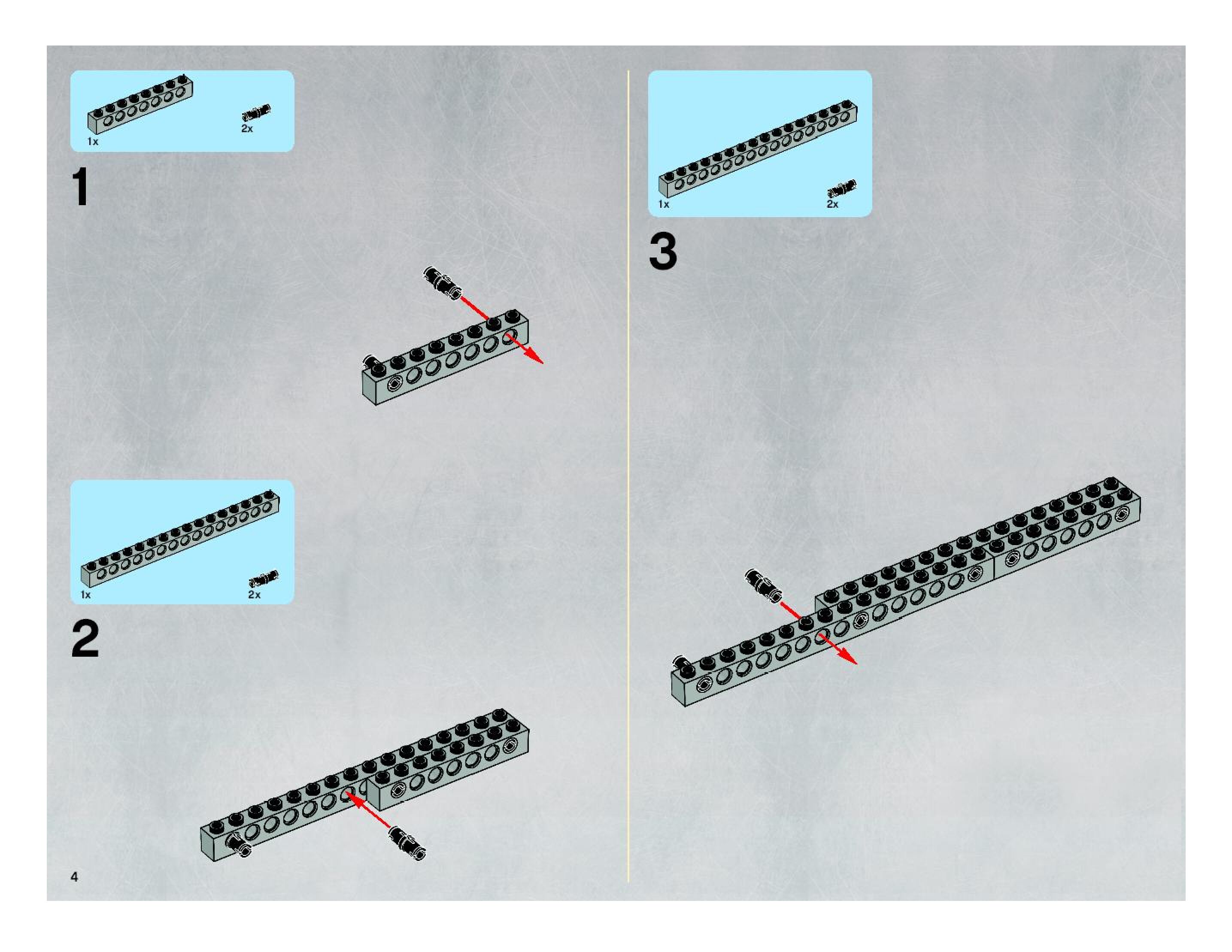 1x
2x

1

1x
2x

2

4

1x
2x

3