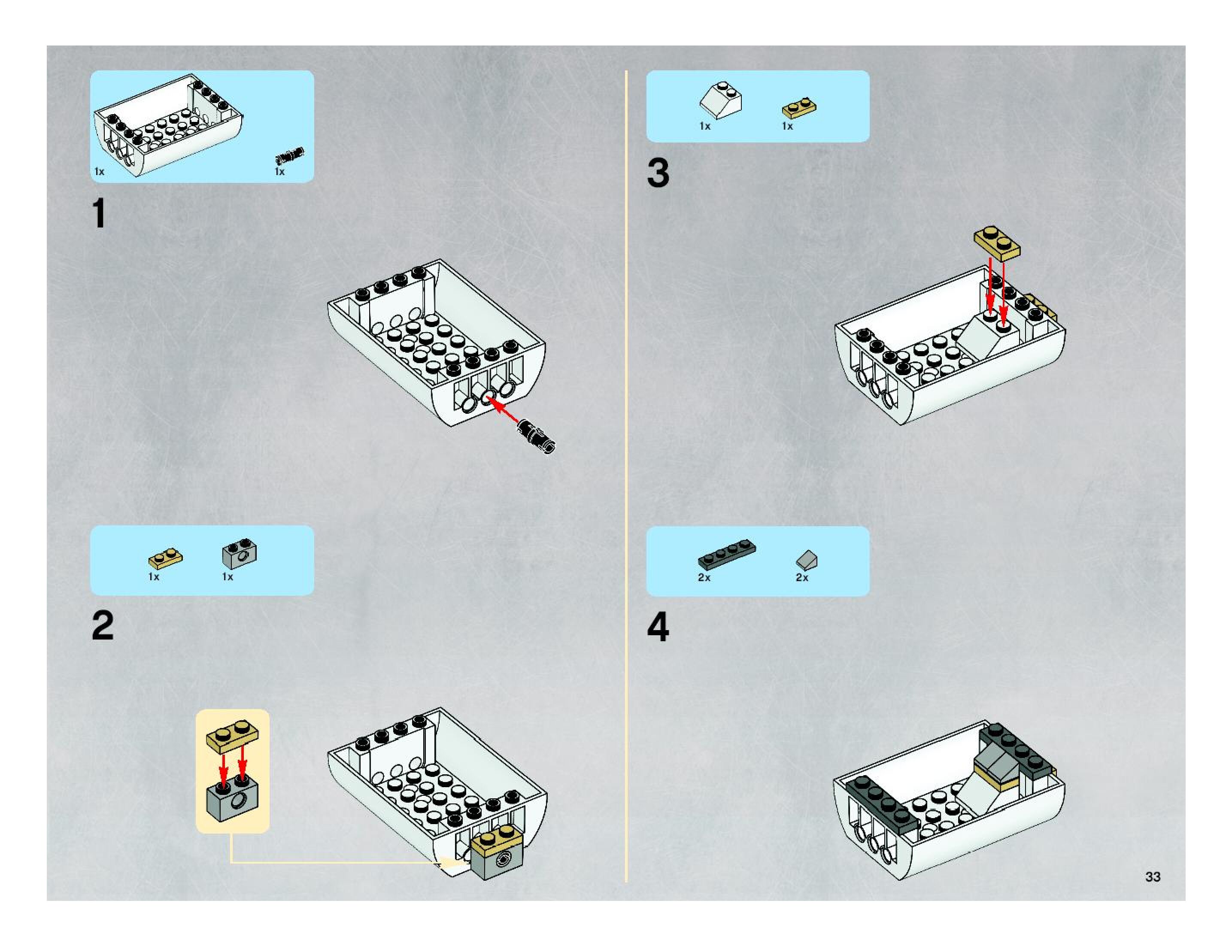 1x
1x

1

1x
1x

2

1x
1x

3

2x
2x

4

33