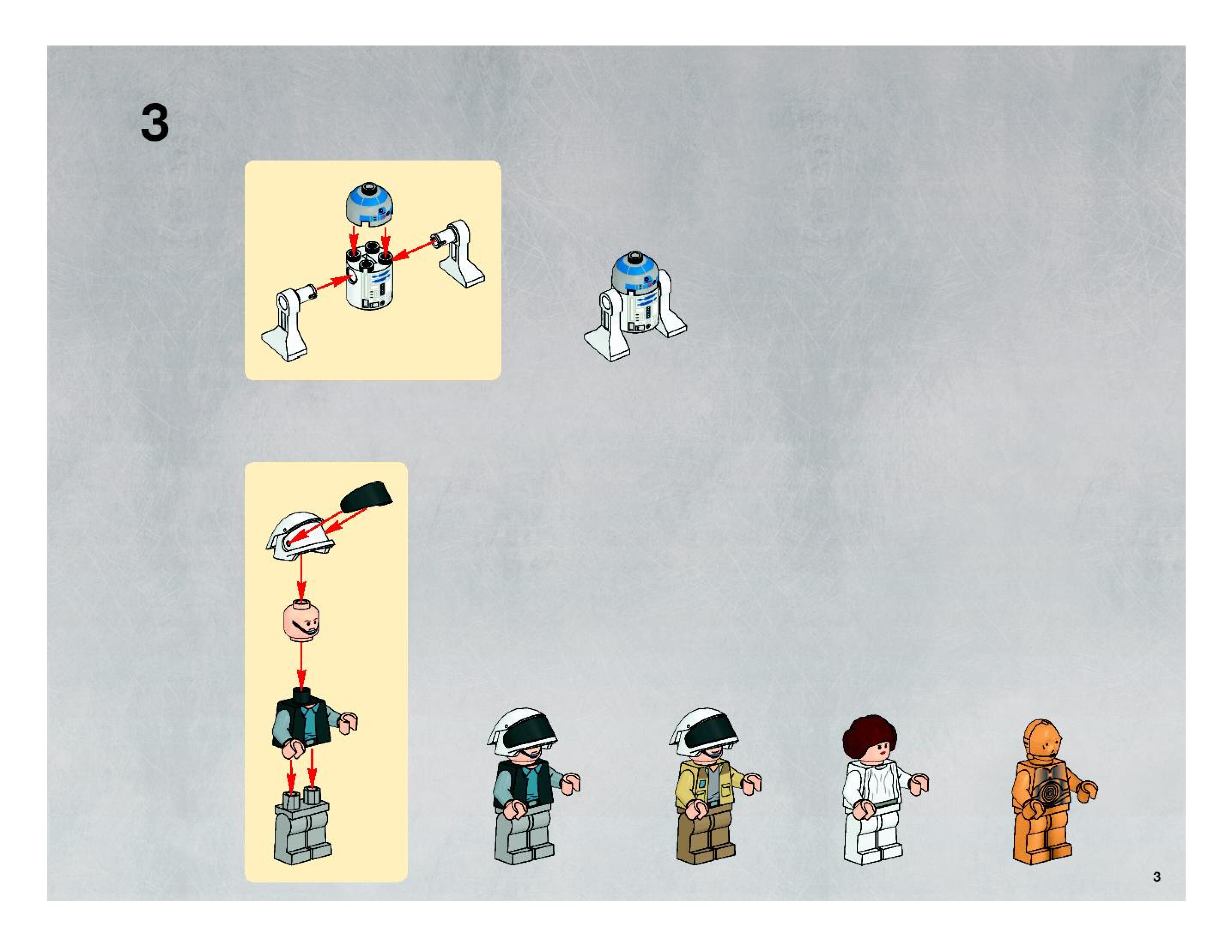 3

3