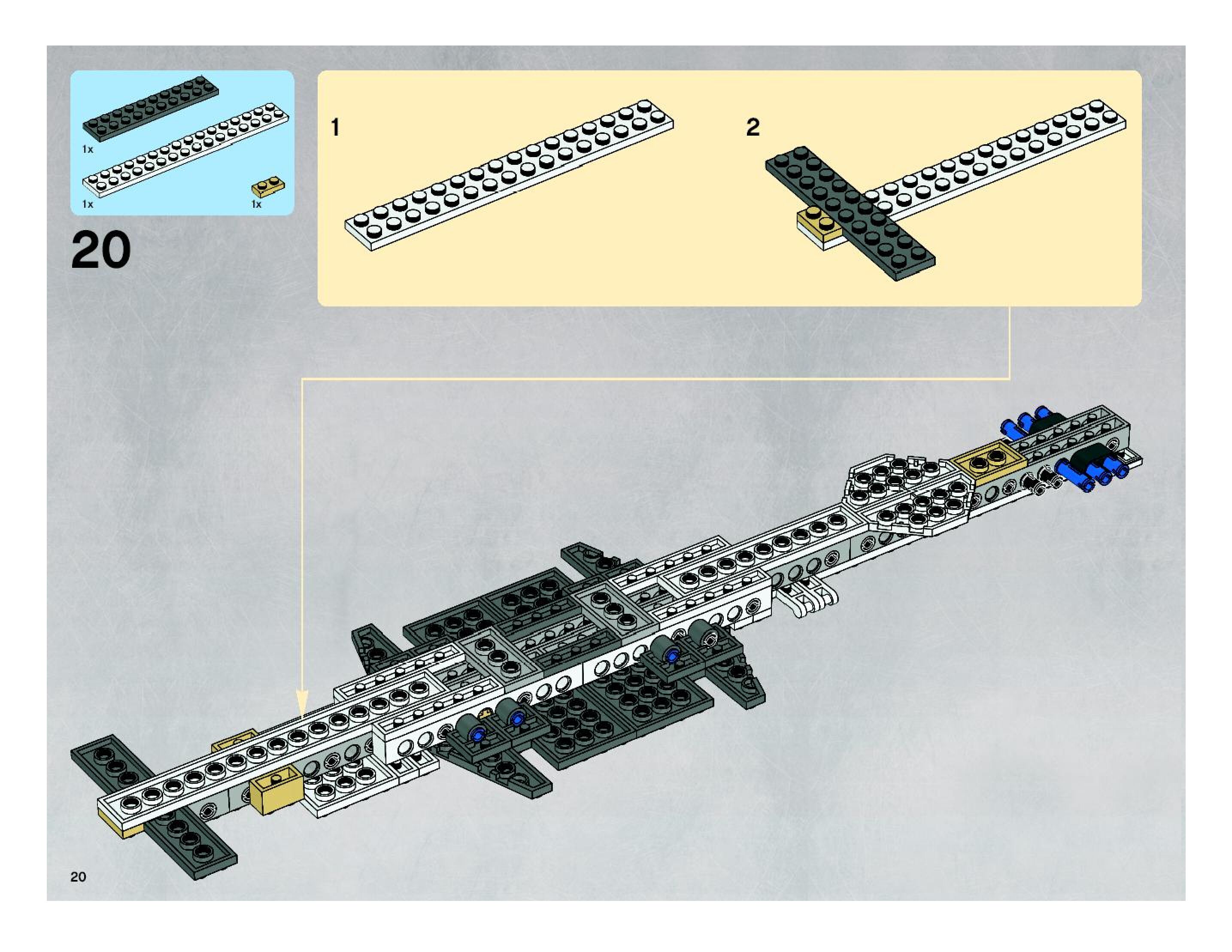 1x
1x
1x

20

1

2

20