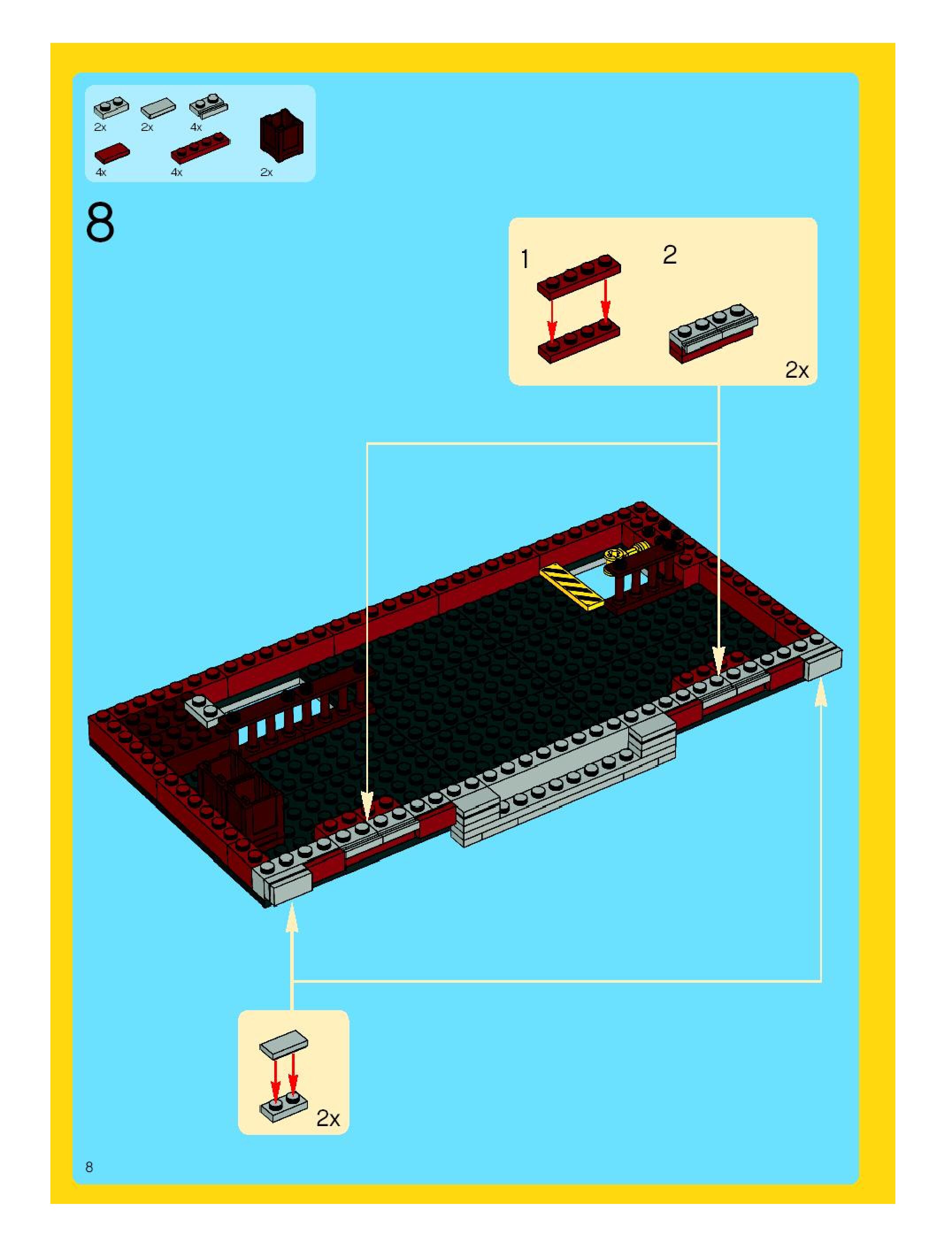 2x 2x 4x
4x 4x 2x

8

1 2

2x

2x

8