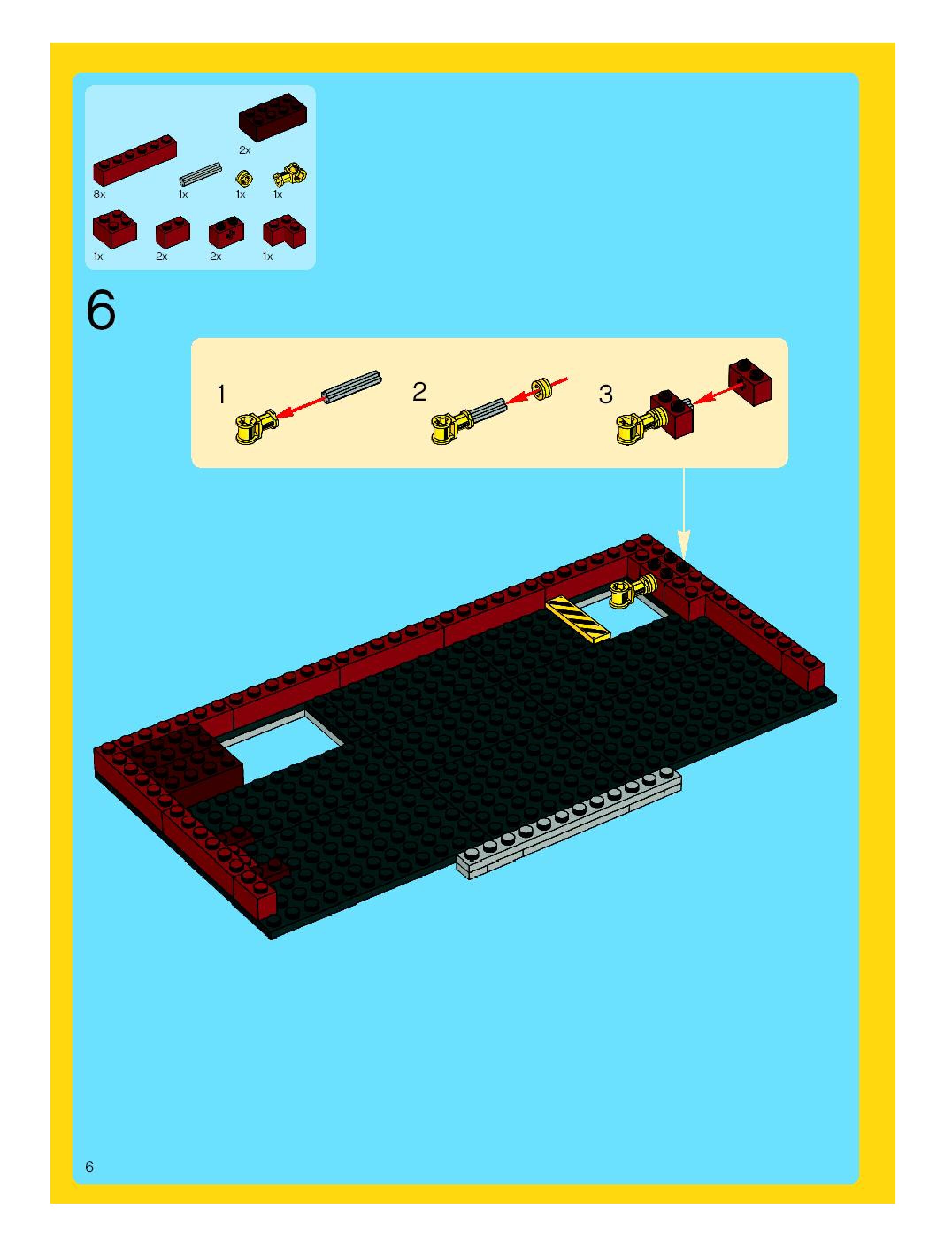 2x

8x 1x 1x 1x

1x 2x 2x 1x

6

1

2

3

6