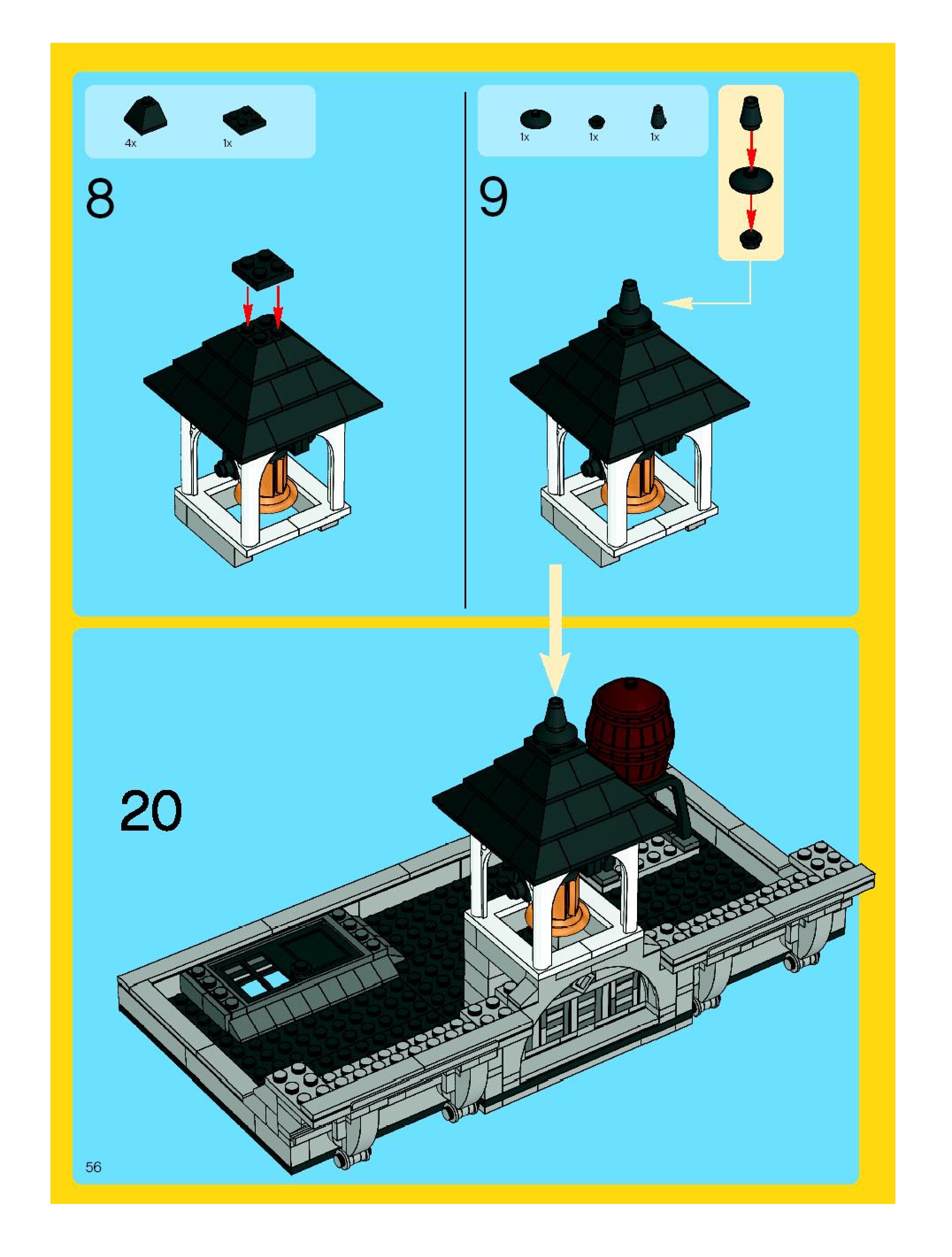 4x

1x

8

1x

1x

1x

9

20

56