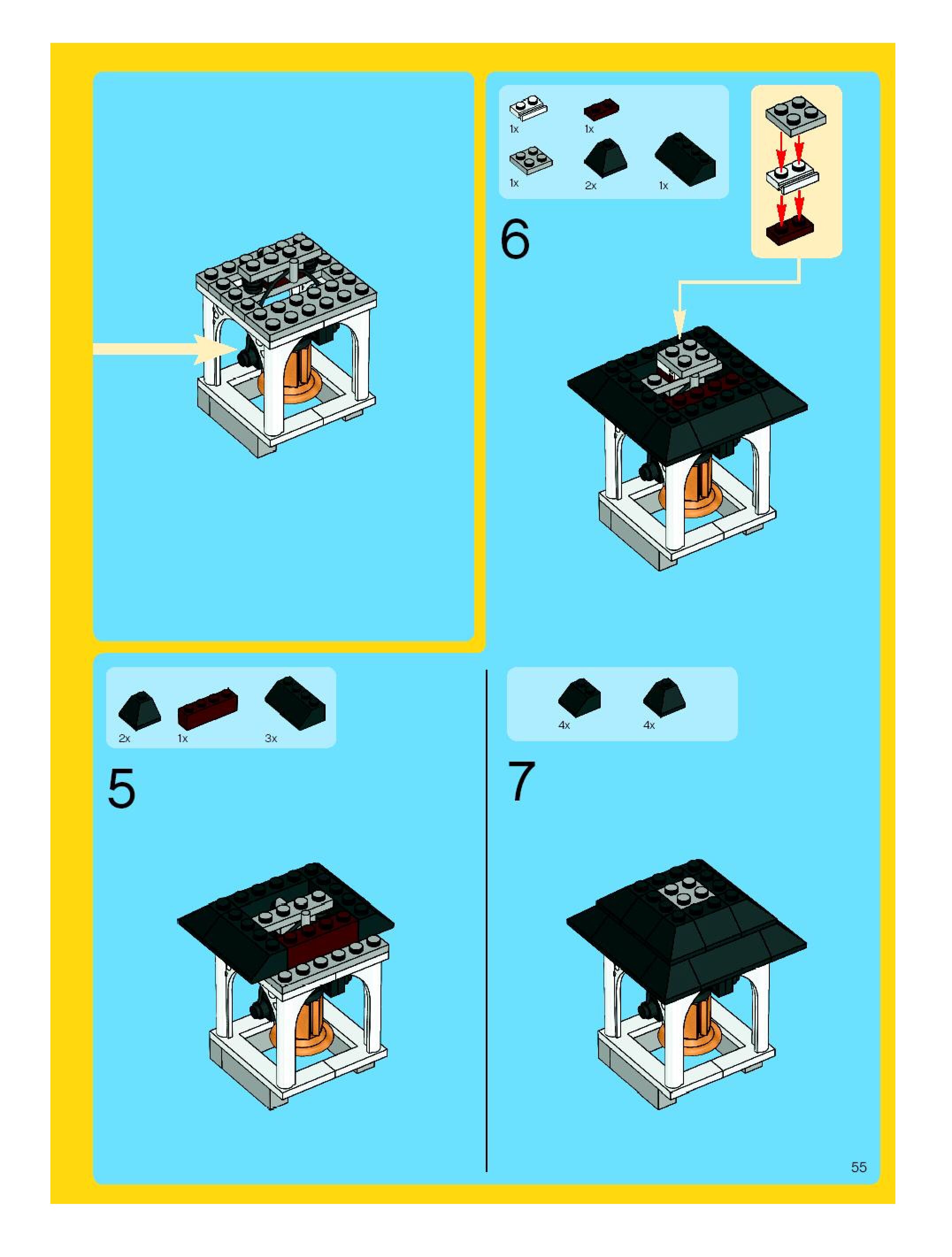 1x
1x
1x
2x
1x

6

2x
1x
3x

5

4x
4x

7

55