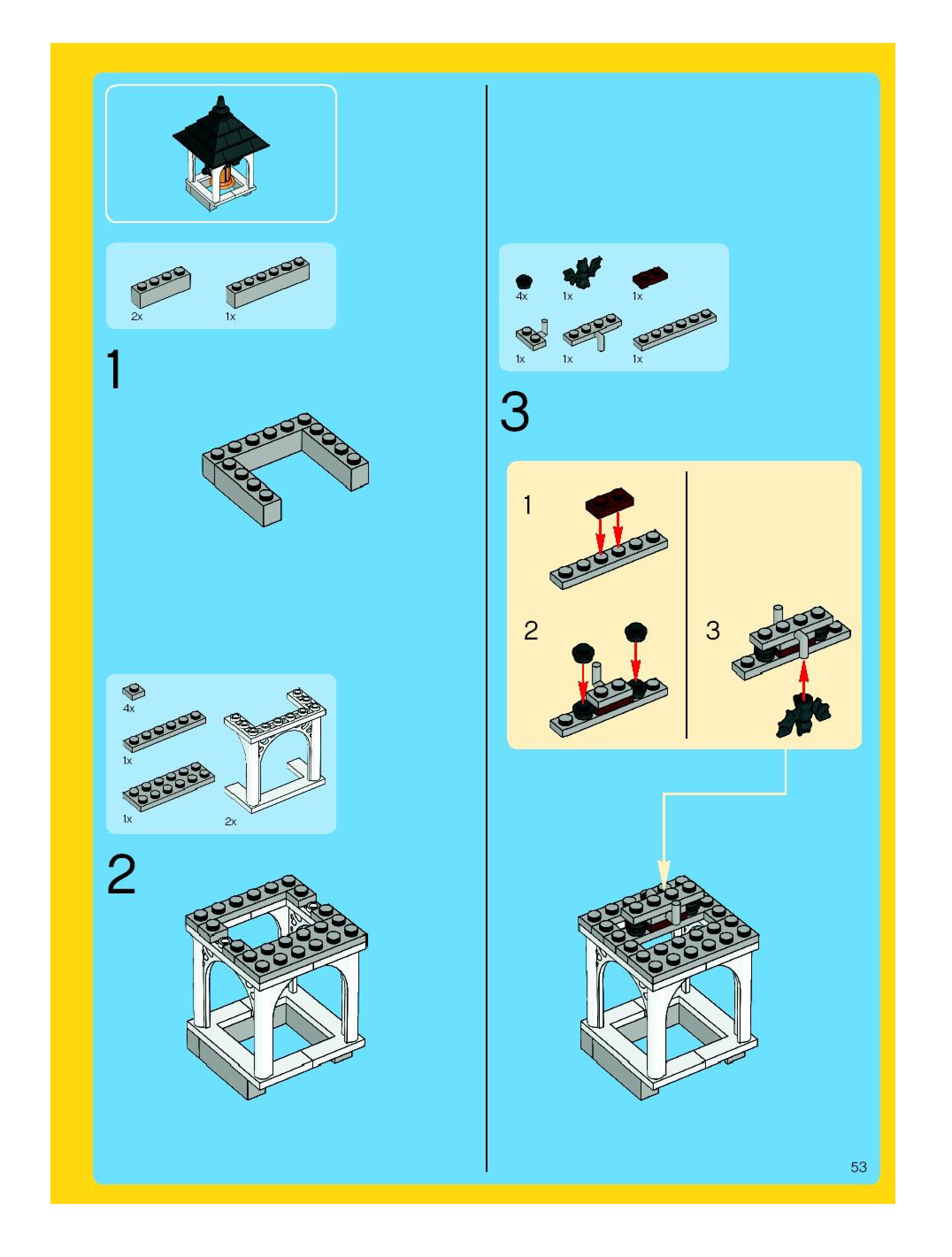 2x
1x

1

4x
1x
1x
2x

2

4x
1x
1x
1x
1x
1x

3

1

2

3

53