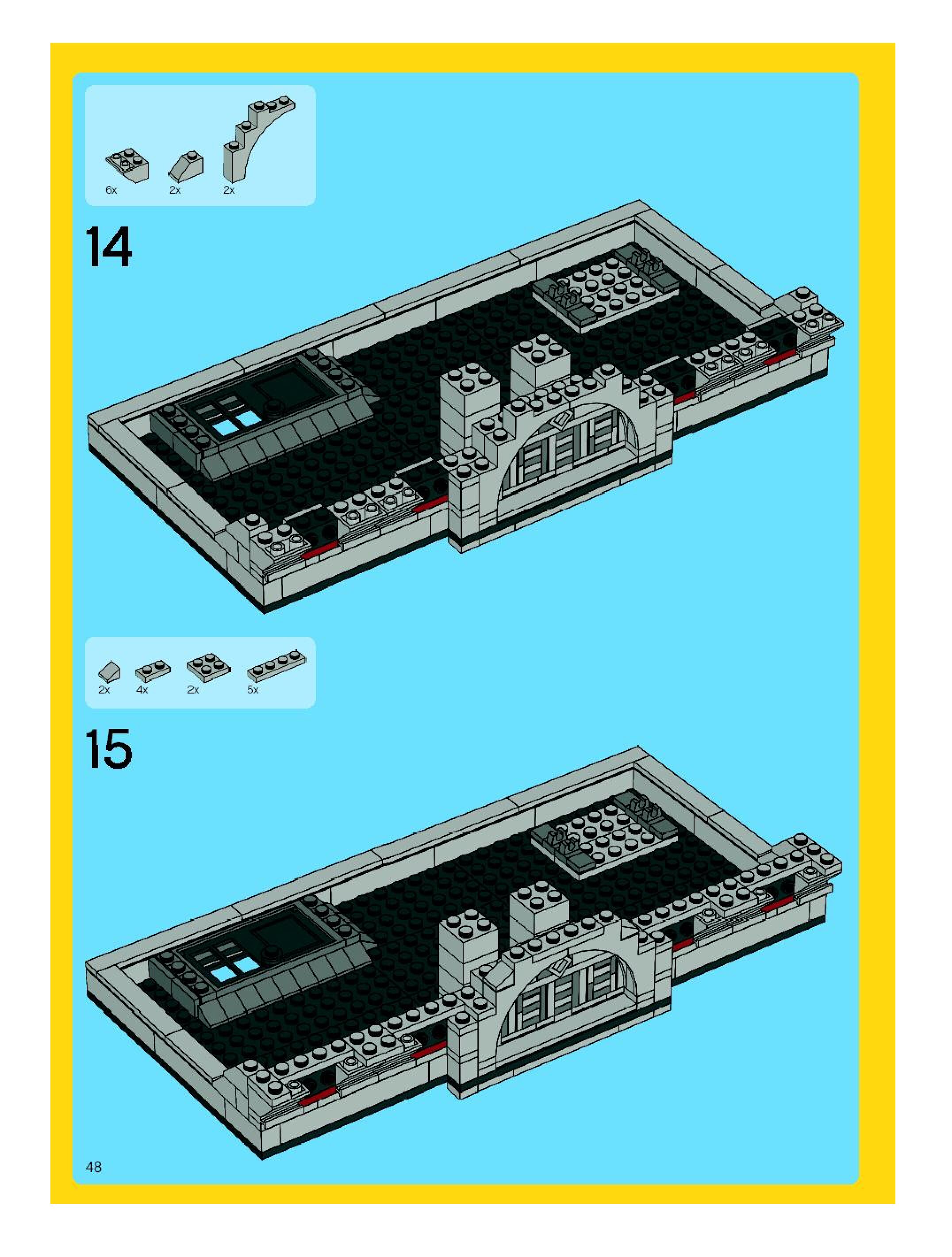 6x 2x 2x

14

2x 4x 2x 5x

15

48