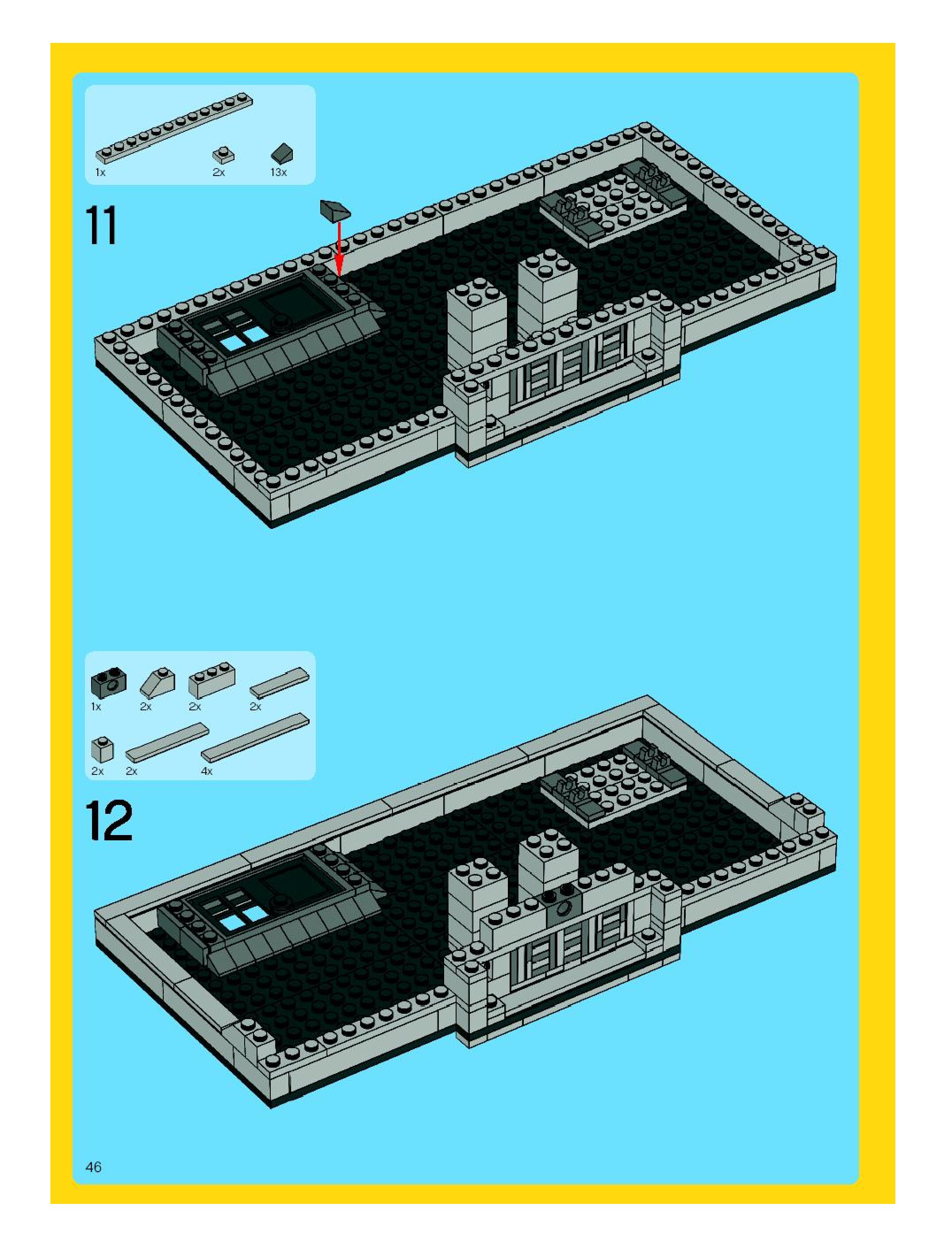 1x 2x 13x

11

1x 2x 2x 2x

2x 2x 4x

12

46