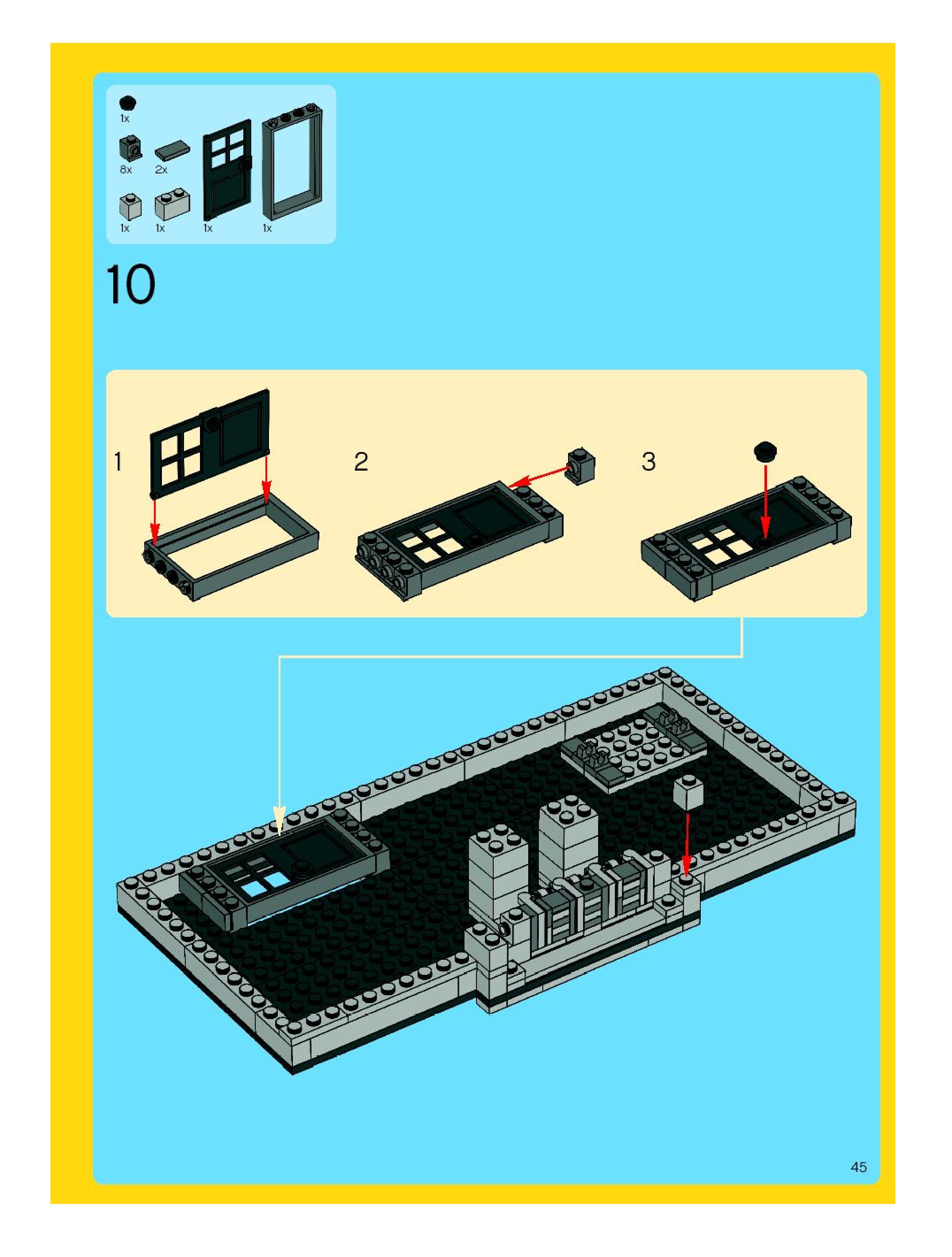 1x

8x 2x

1x 1x 1x 1x

10

1

2

3

45