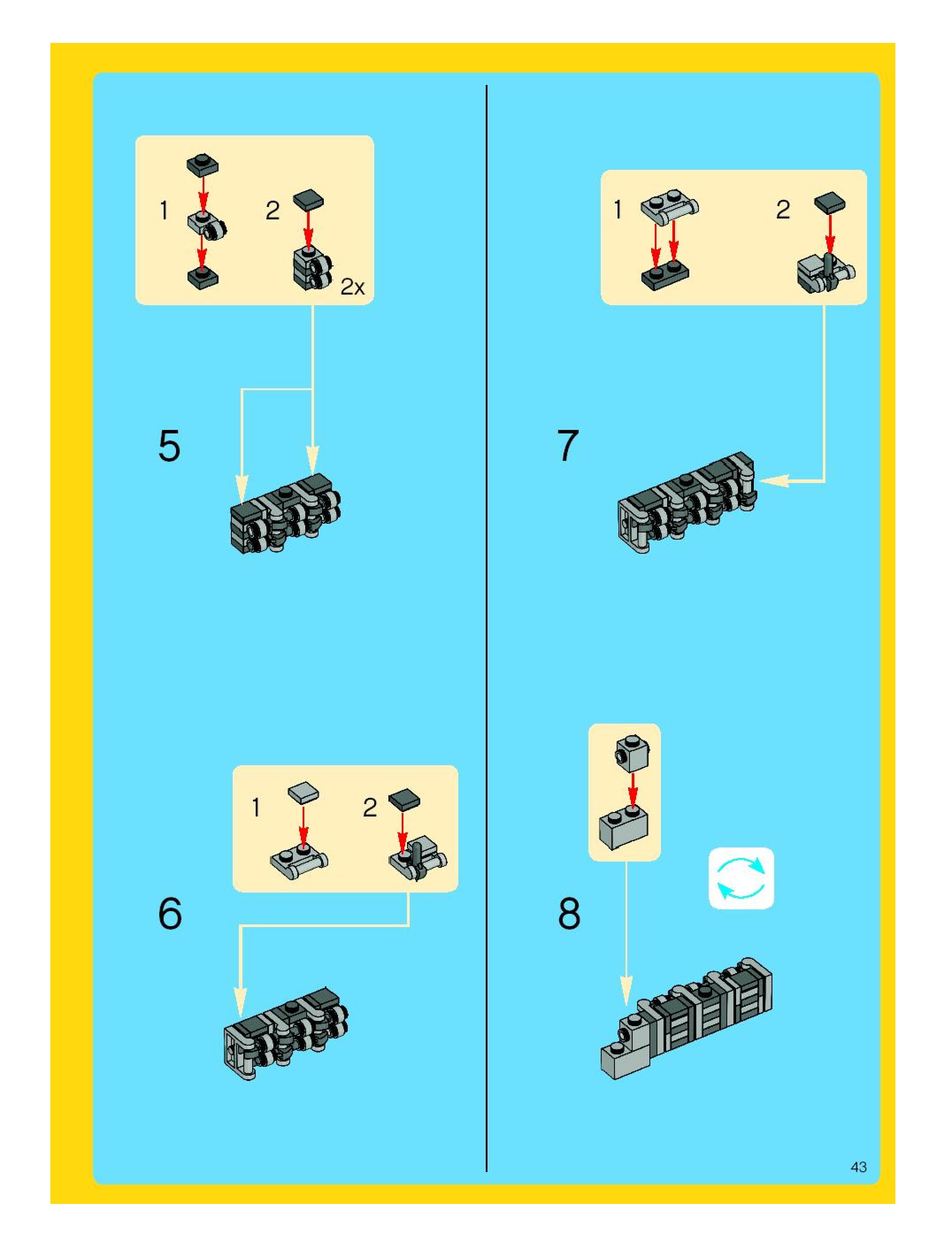 1

2

2x

5

1

2

6

1

2

7

8

43