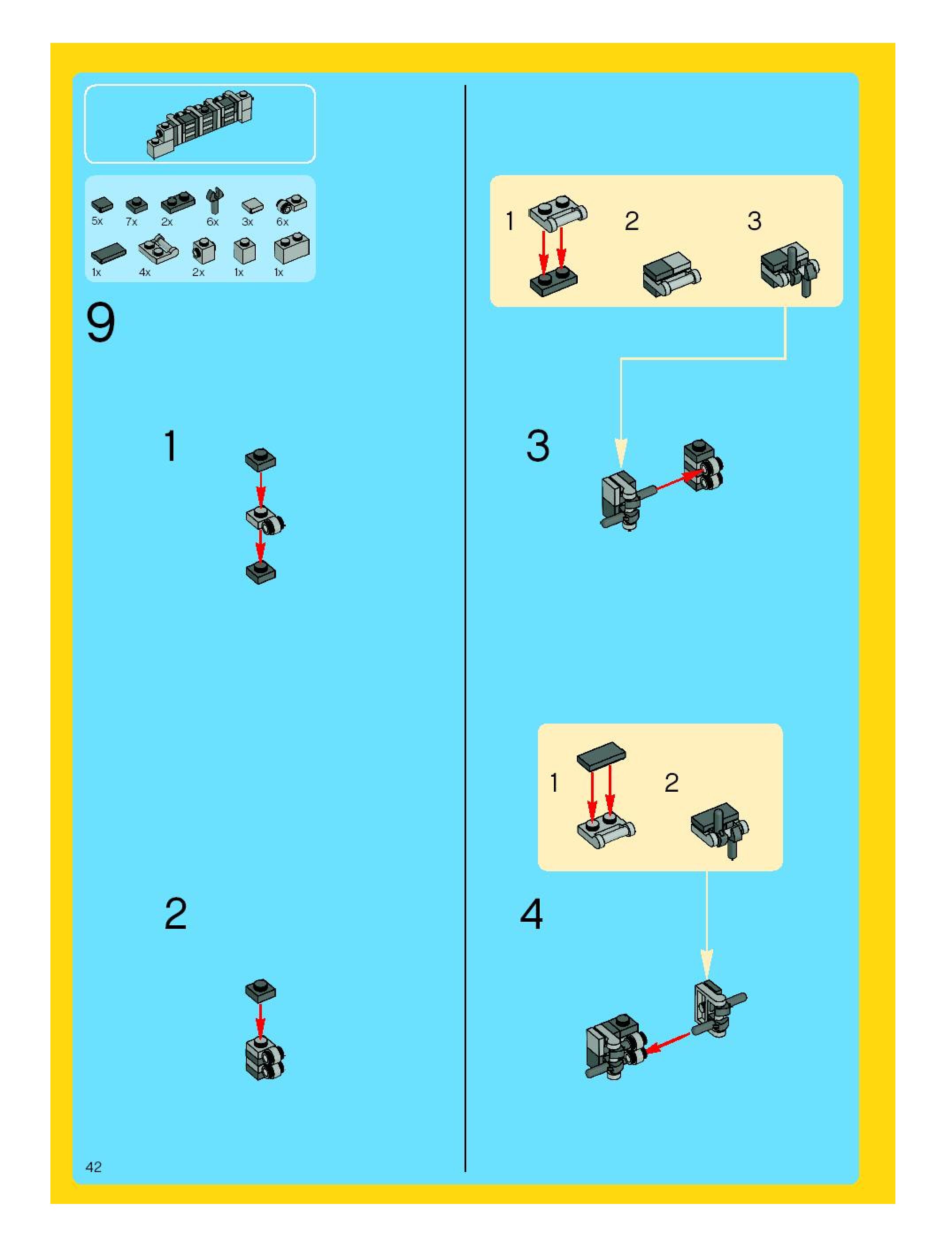 5x 7x 2x 6x 3x 6x
1x 4x 2x 1x 1x

9

1

2

1 2 3

3

1 2

4

42