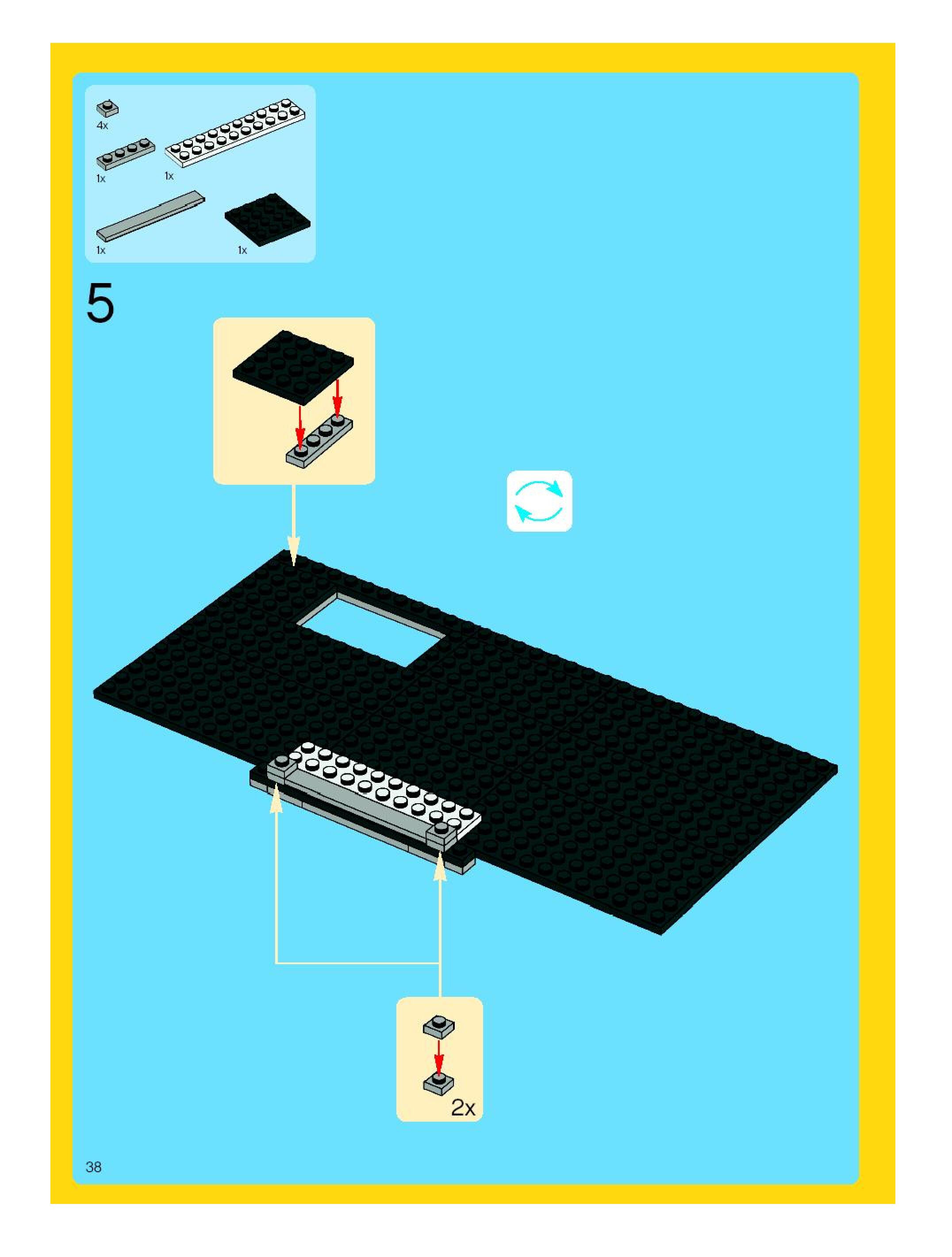 4x

1x

1x

1x

1x

5

2x

38