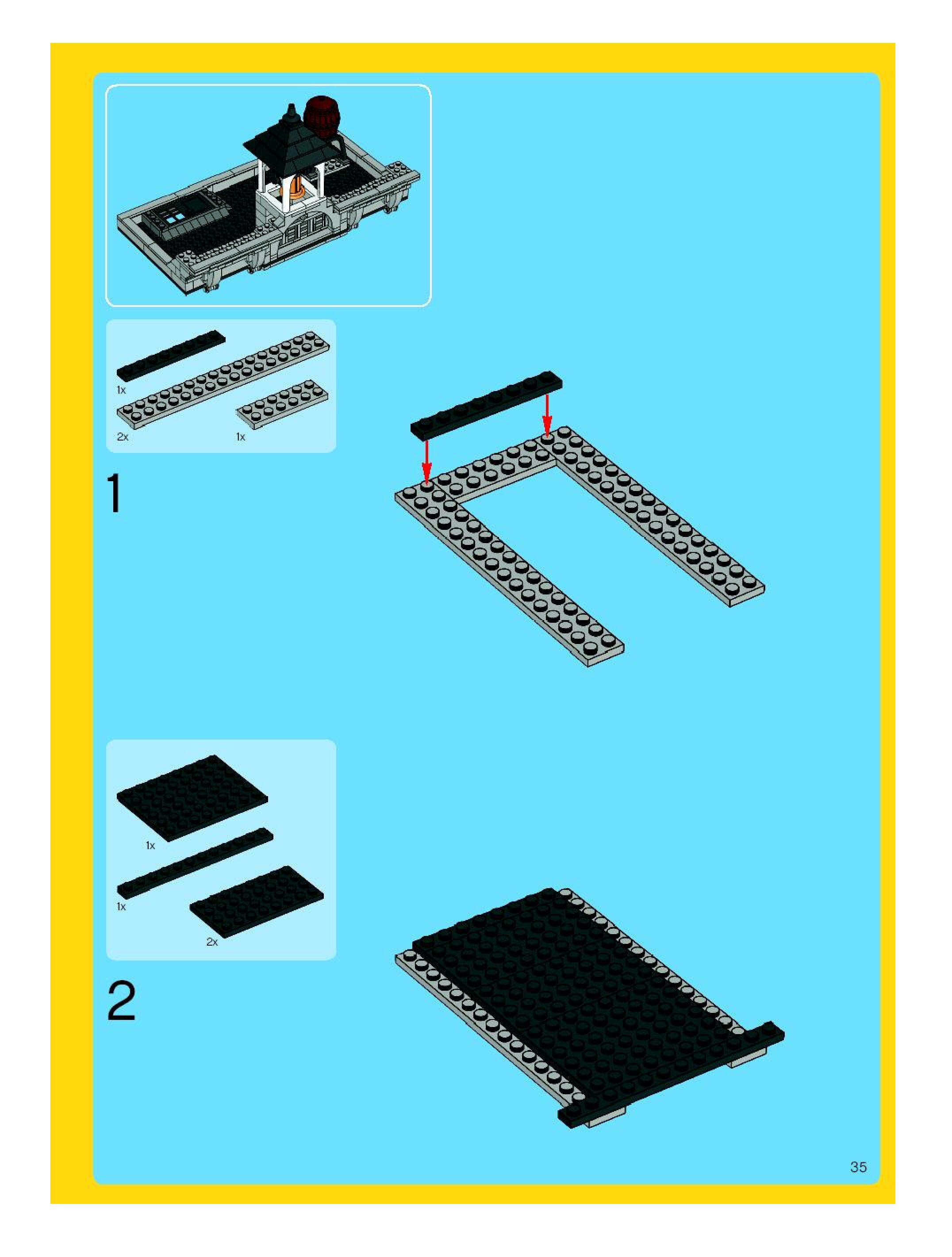 1x

2x

1x

1

1x

1x

2x

2

35