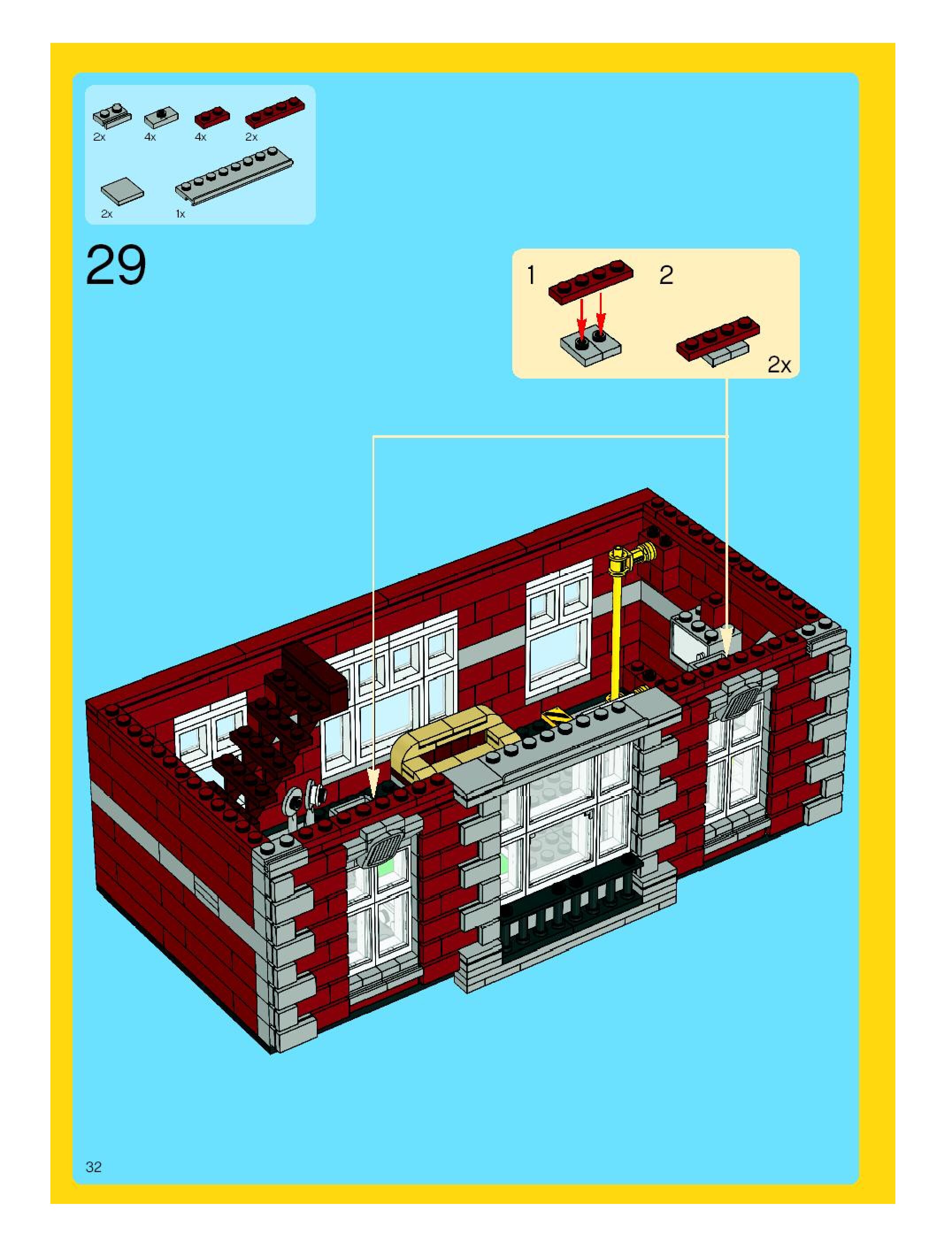 2x 4x 4x 2x

2x 1x

29

1 2

2x

32