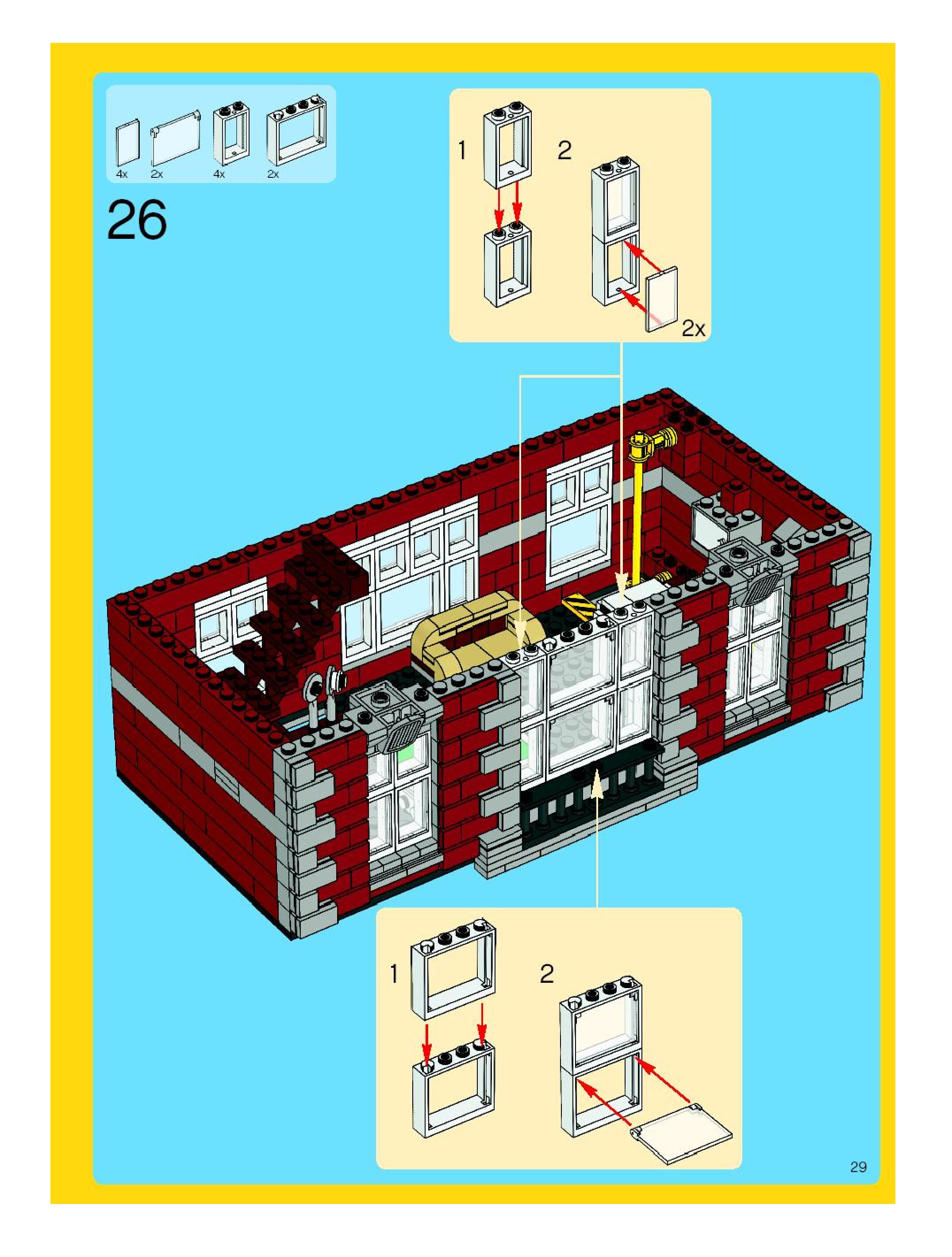 4x 2x 4x 2x

26

1 2

2x

1 2

29