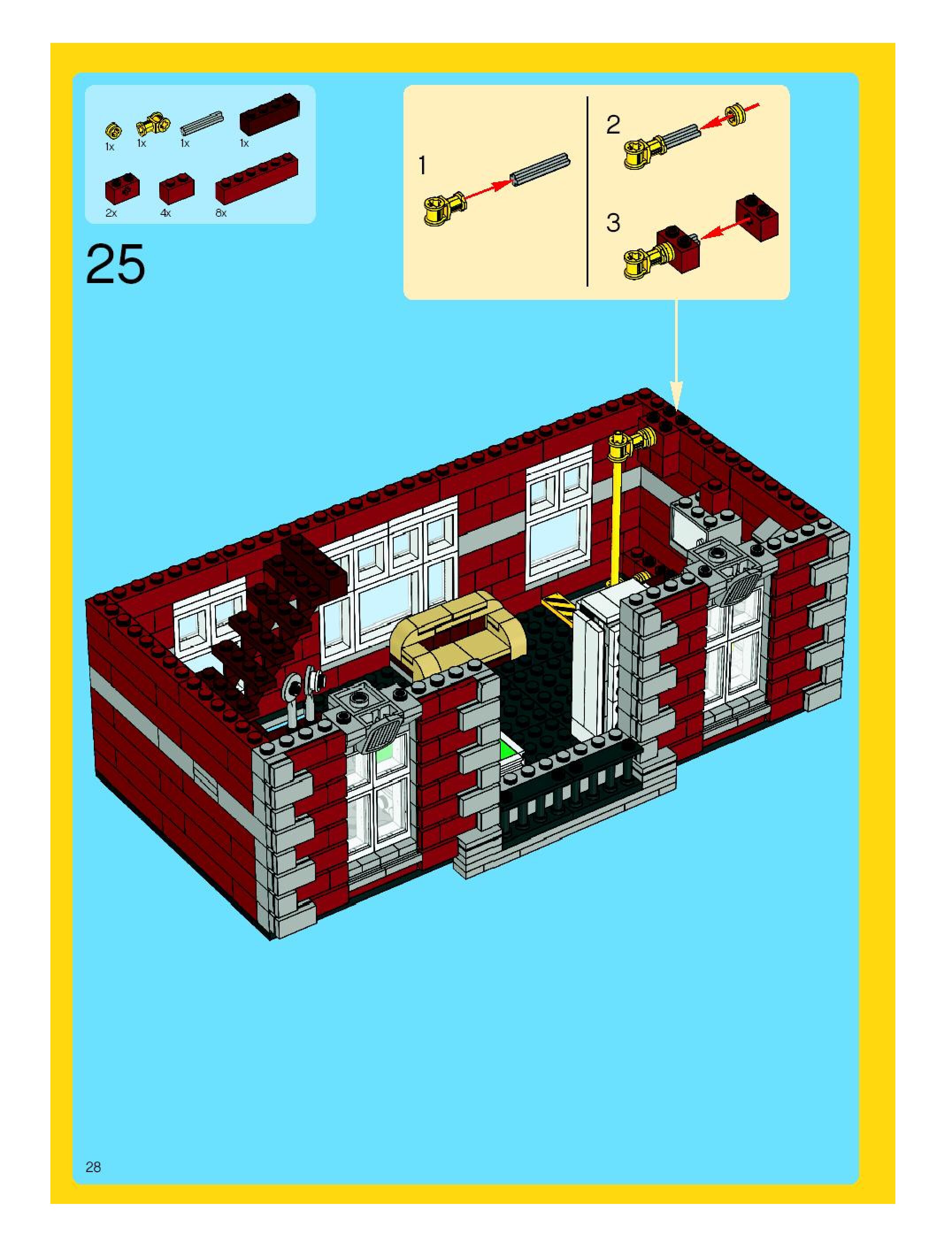 1x 1x 1x 1x

2x 4x 8x

25

1

2

3

28