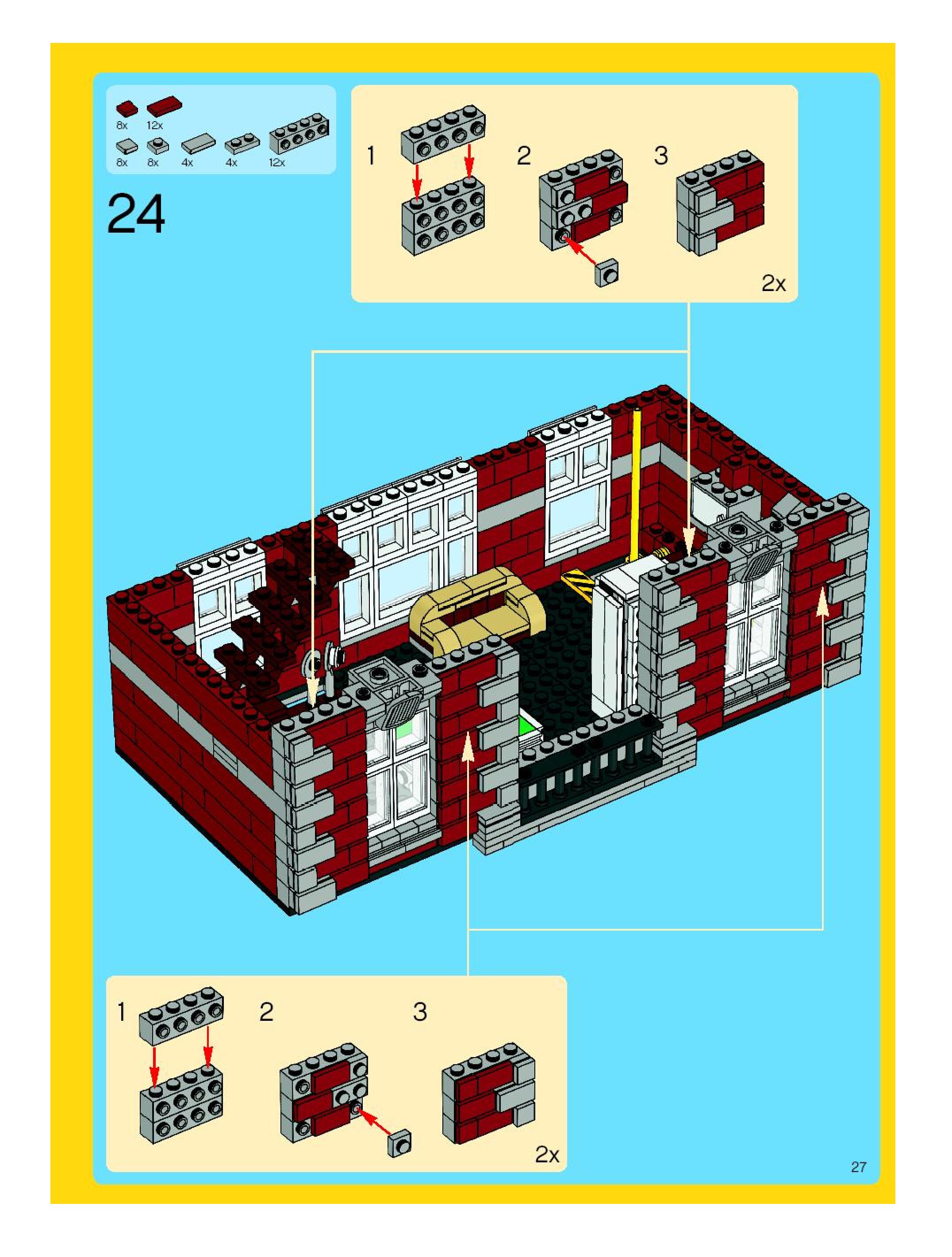 8x 12x
8x 8x 4x 4x 12x

24

1 2 3
2x

1 2 3
2x

27