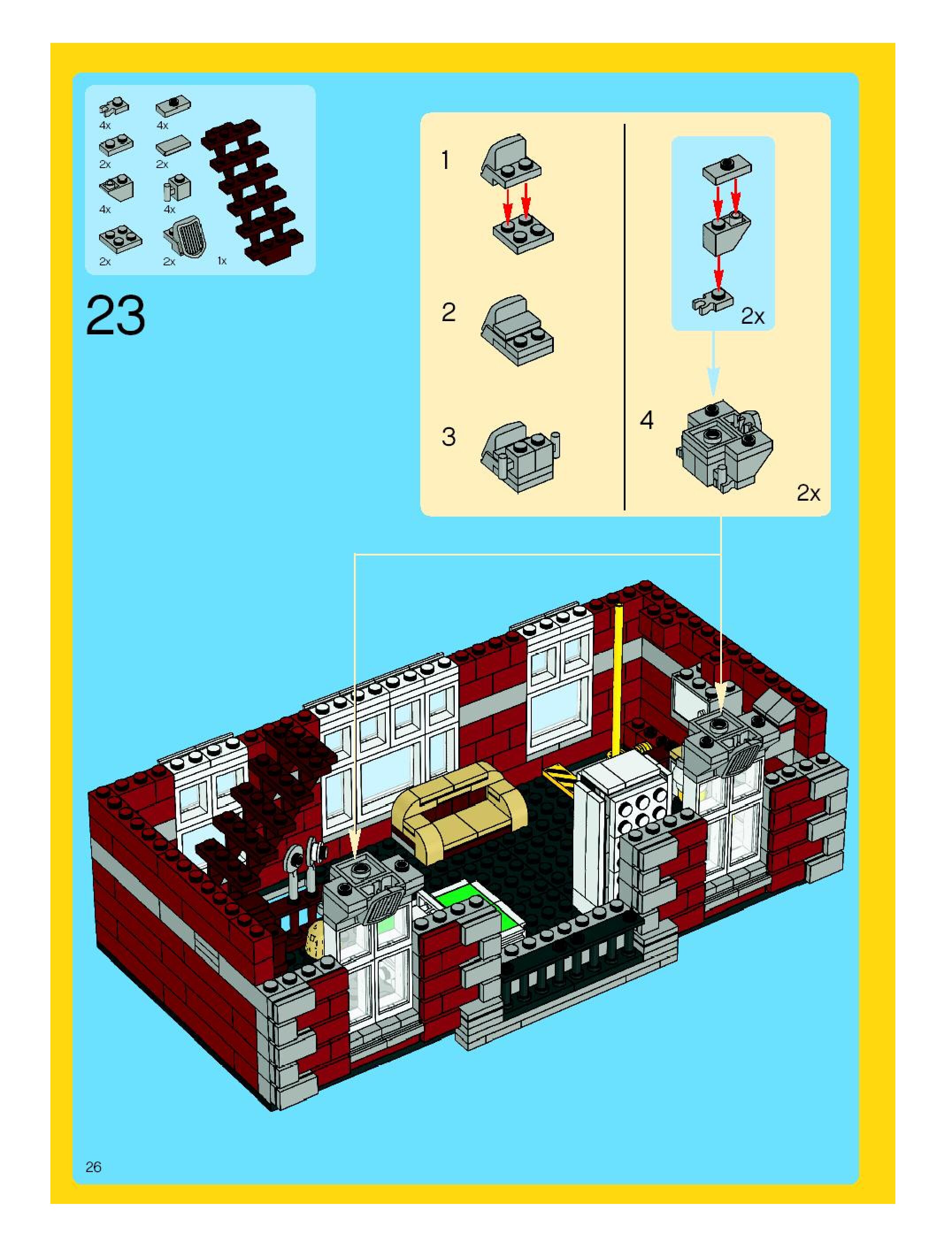 4x
4x
2x
2x
4x
4x
2x
2x
1x

23

1

2

3

2x

4

2x

26