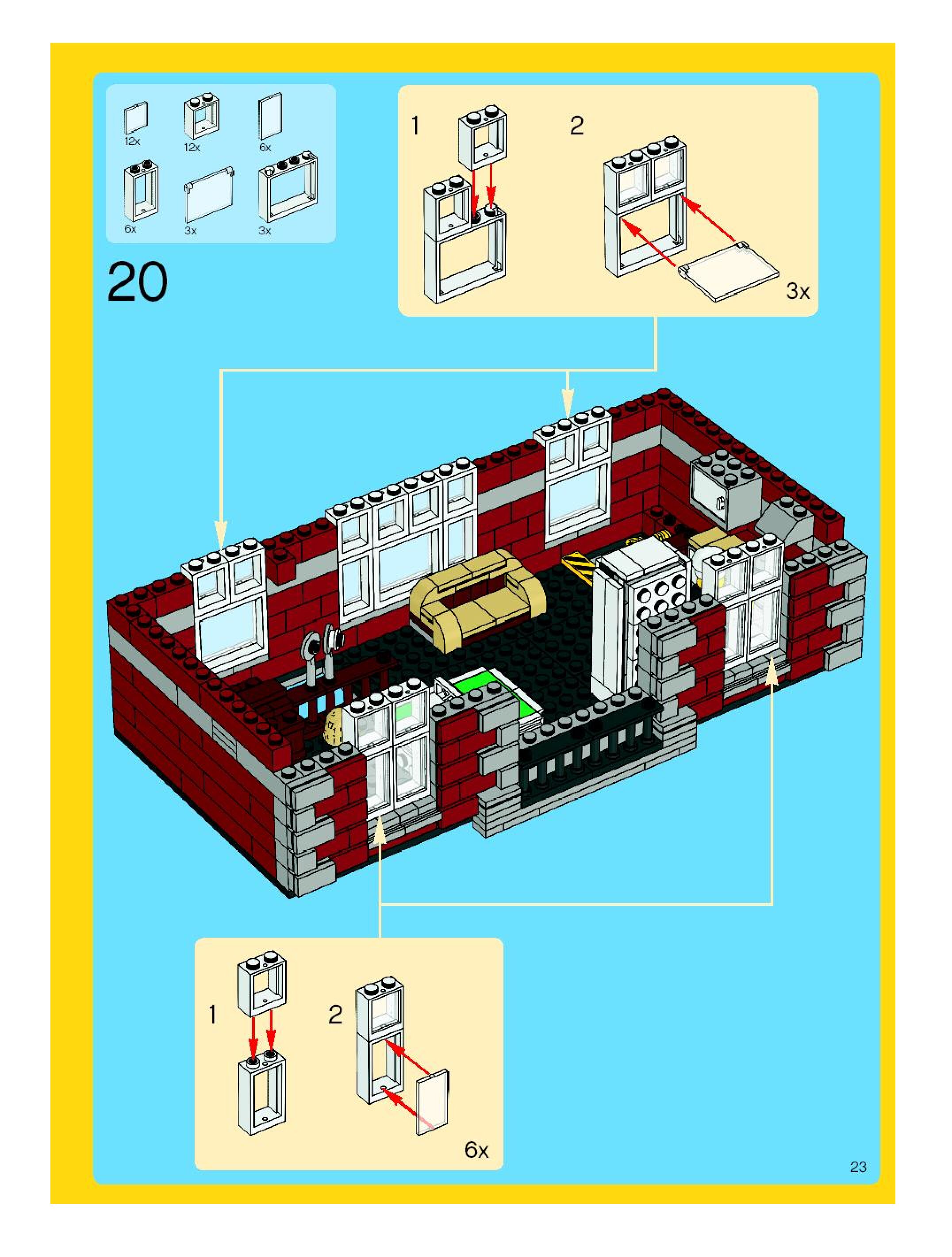 12x
12x
6x
6x
3x
3x

20

1
2
3x

1
2
6x

23