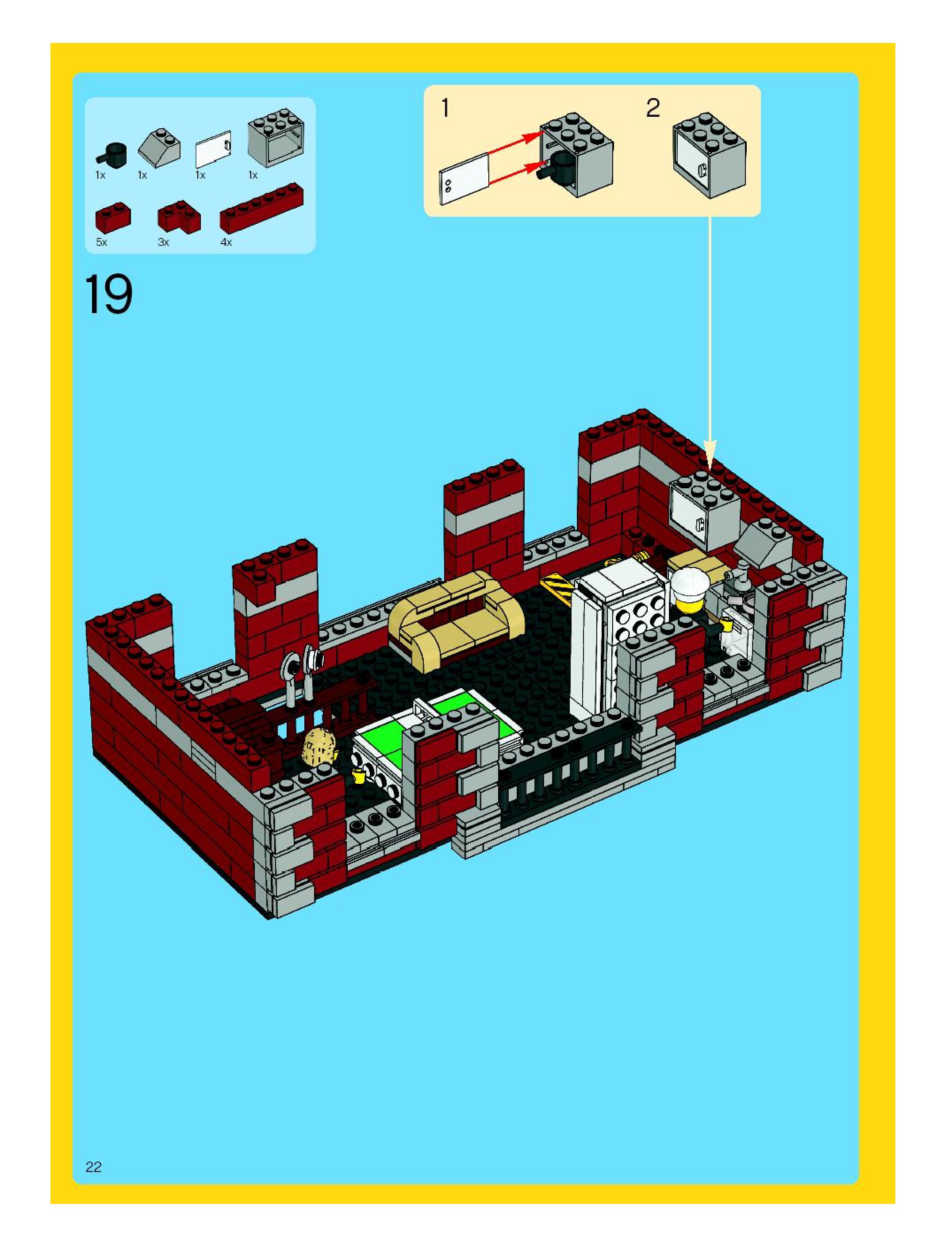 1x 1x 1x 1x

5x 3x 4x

1

2

19

22