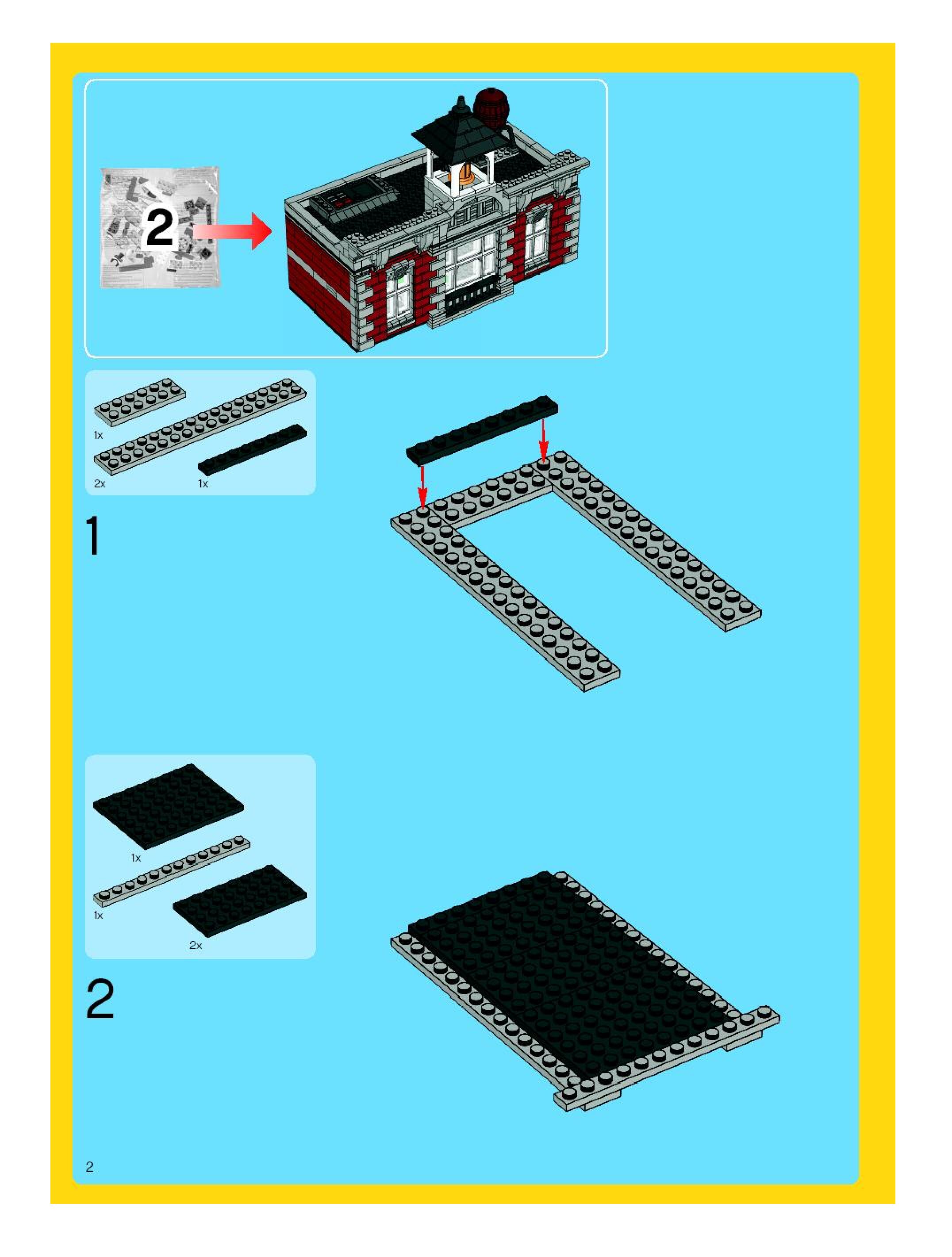 2

1x

2x

1x

1

1x

1x

2x

2

2