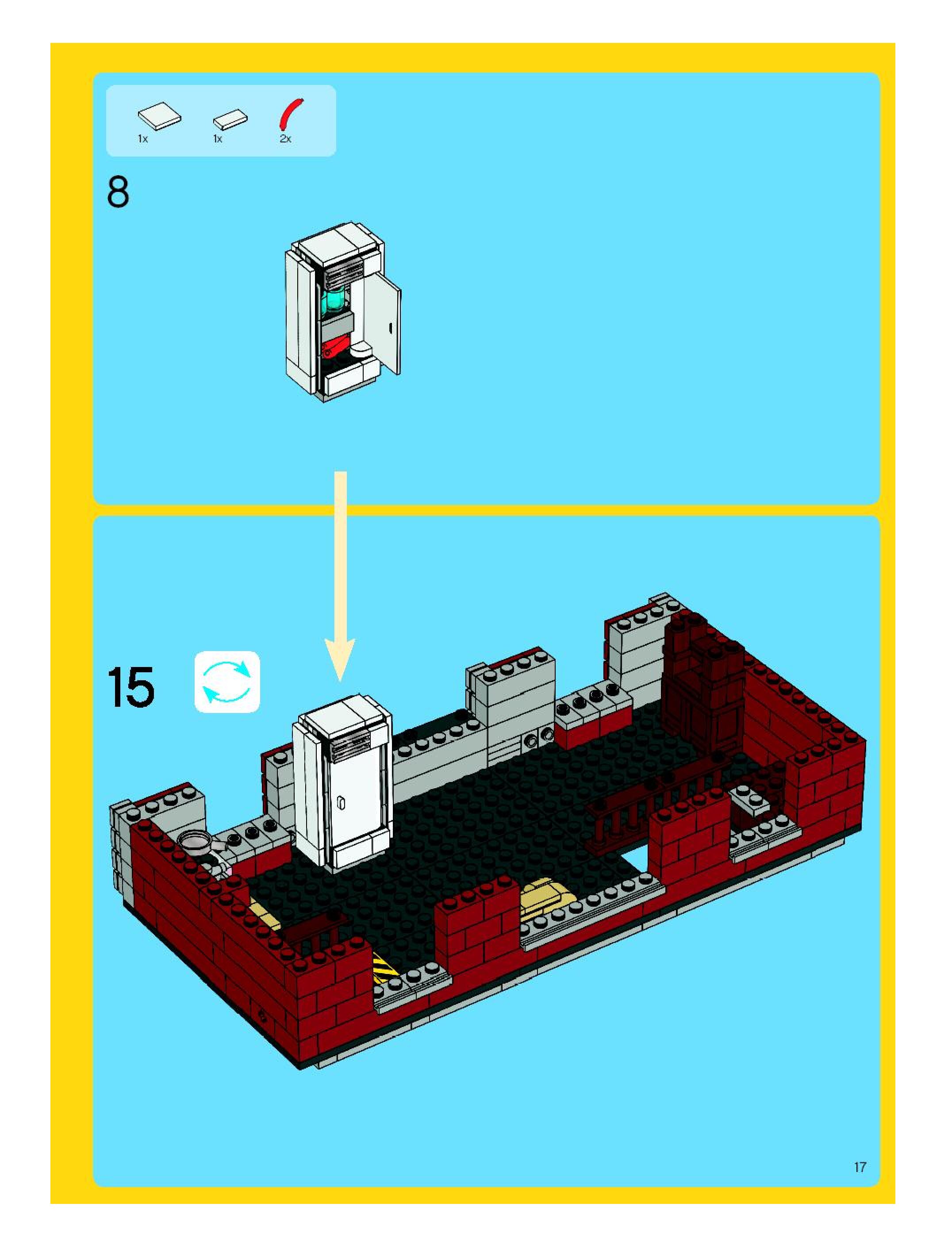 1x
1x
2x

8

15

17