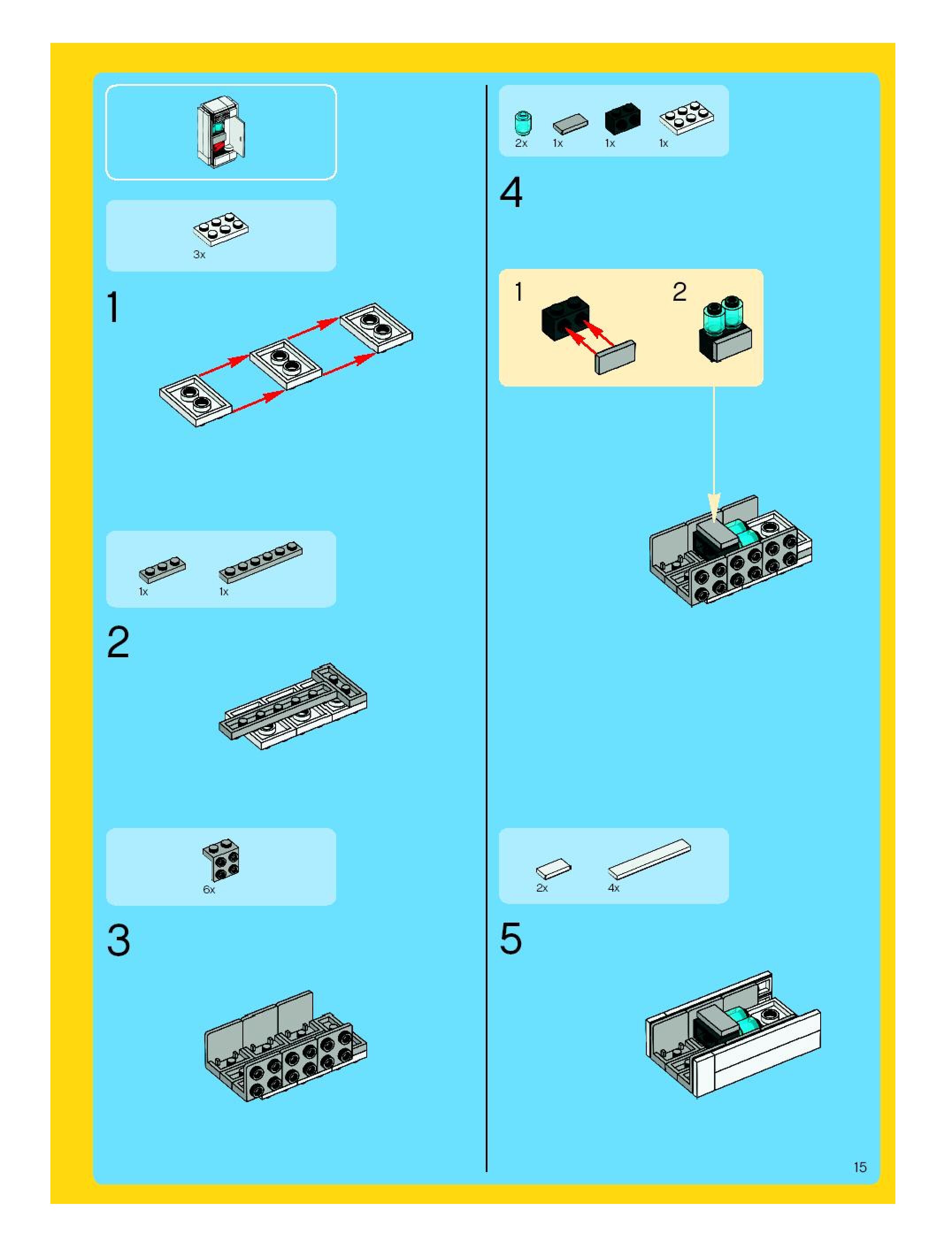 3x

1

1x 1x

2

6x

3

2x 1x 1x 1x

4

1 2

2x 4x

5

15